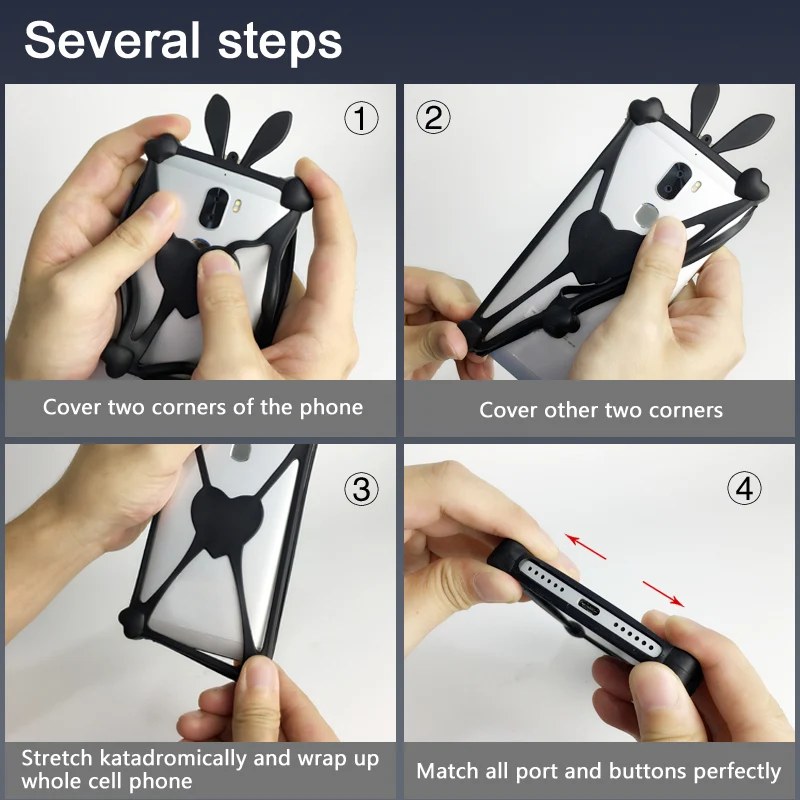 Several steps

①

Cover two corners of the phone

②

Cover other two corners

③

Stretch katadromically and wrap up whole cell phone

④

Match all port and buttons perfectly