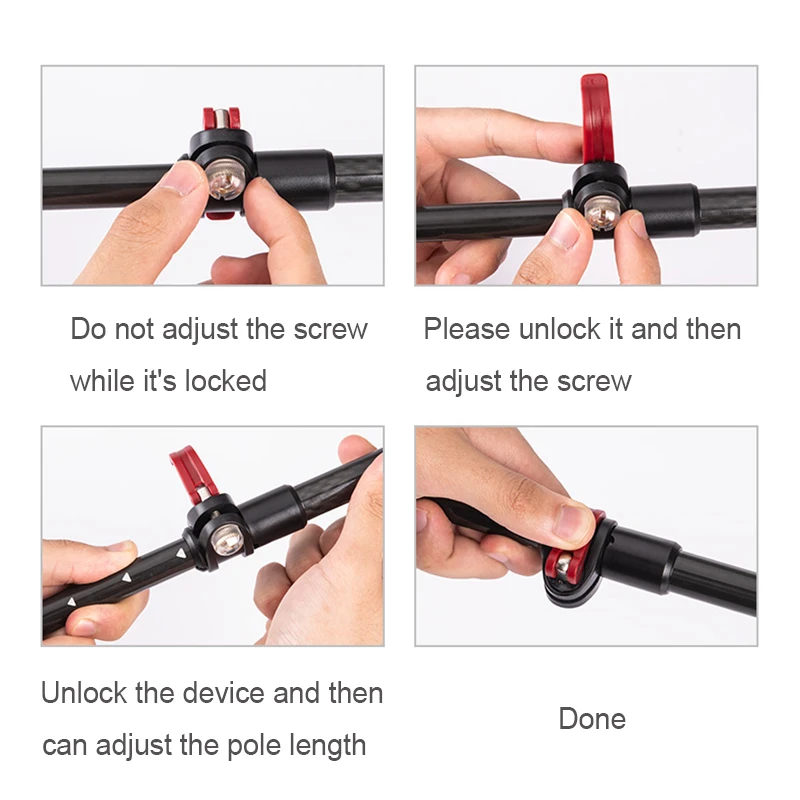 Do not adjust the screw while it's locked

Please unlock it and then adjust the screw

Unlock the device and then can adjust the pole length

Done