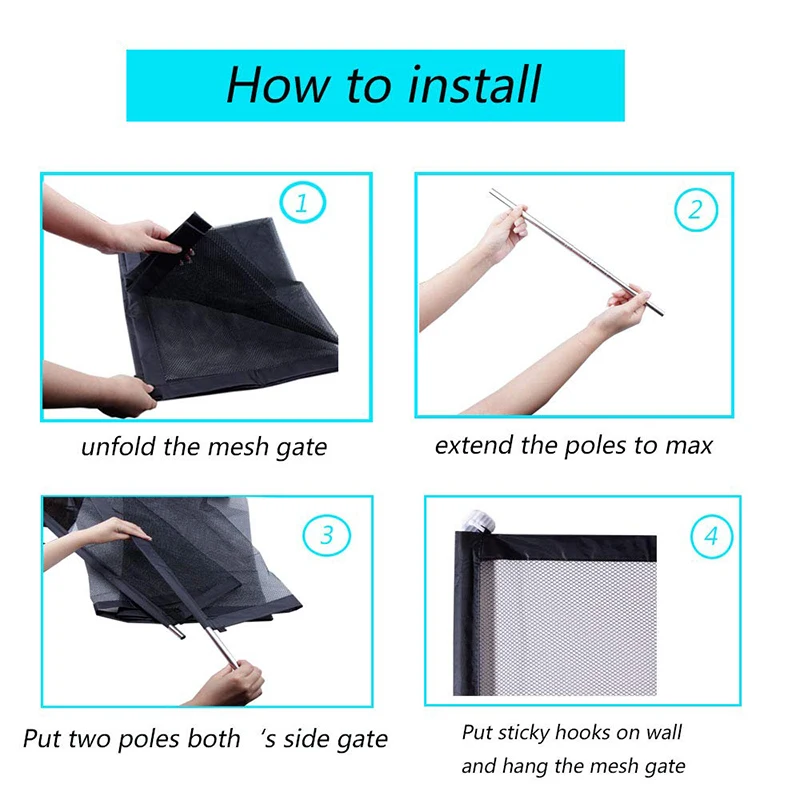 How to install

1

unfold the mesh gate

2

extend the poles to max

3

Put two poles both 's side gate

4

Put sticky hooks on wall and hang the mesh gate