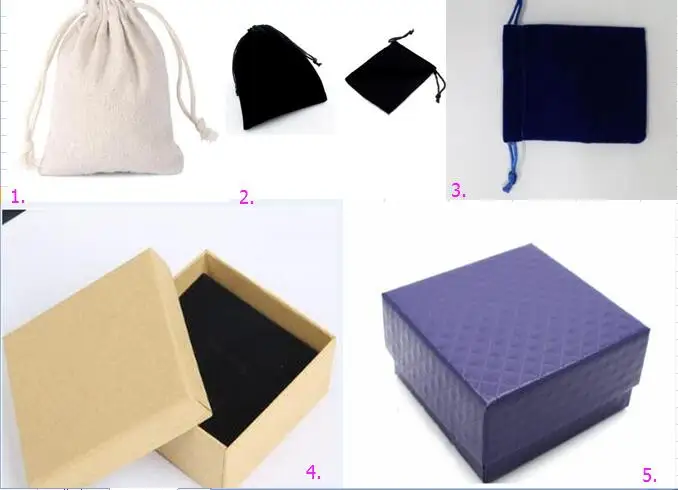 1.

2.

3.

4.

5.