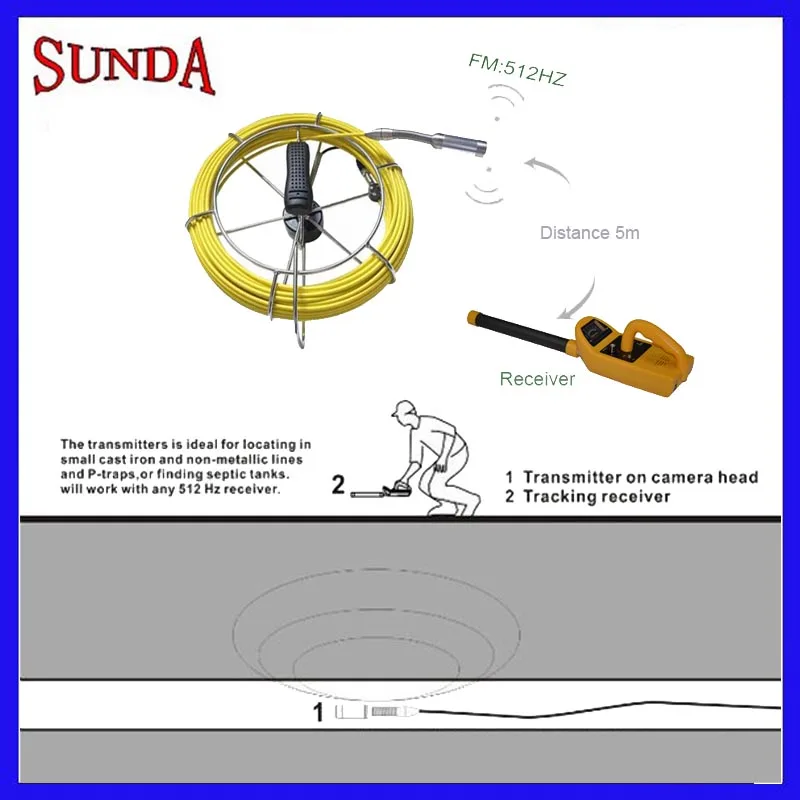 SUNDA

FM:512HZ

Distance 5m

Receiver

The transmitters is ideal for locating in small cast iron and non-metallic lines and P-traps,or finding septic tanks. will work with any 512 Hz receiver.

2

1 Transmitter on camera head
2 Tracking receiver

1