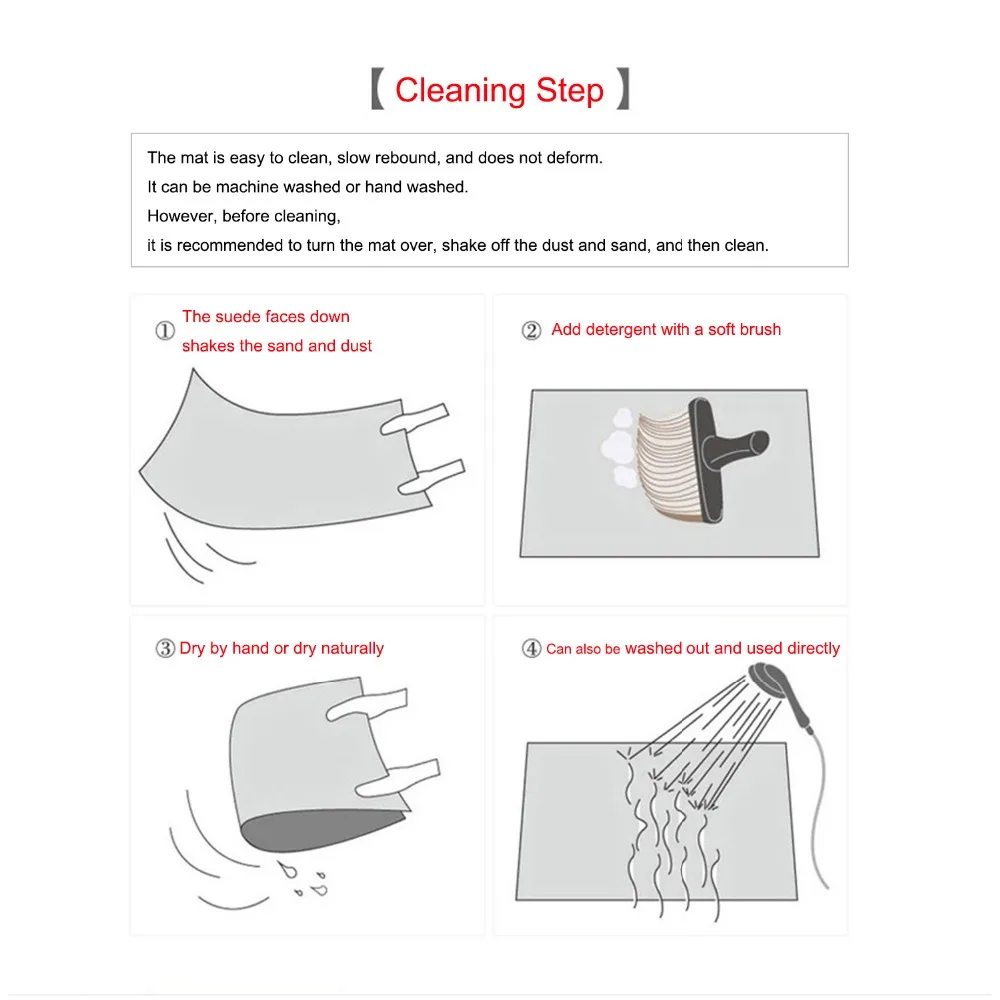 【 Cleaning Step 】

The mat is easy to clean, slow rebound, and does not deform.
It can be machine washed or hand washed.
However, before cleaning,
it is recommended to turn the mat over, shake off the dust and sand, and then clean.

① The suede faces down shakes the sand and dust

② Add detergent with a soft brush

③ Dry by hand or dry naturally

④ Can also be washed out and used directly