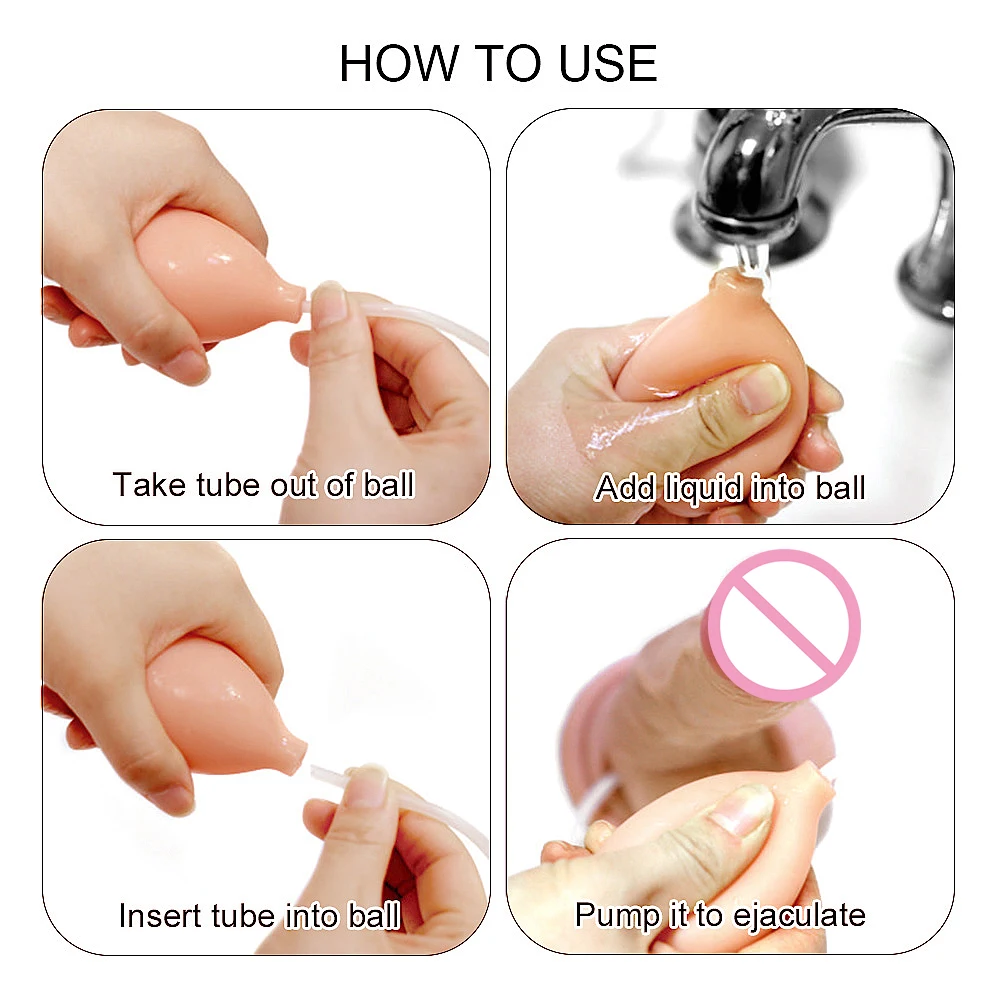 HOW TO USE

Take tube out of ball

Add liquid into ball

Insert tube into ball

Pump it to ejaculate