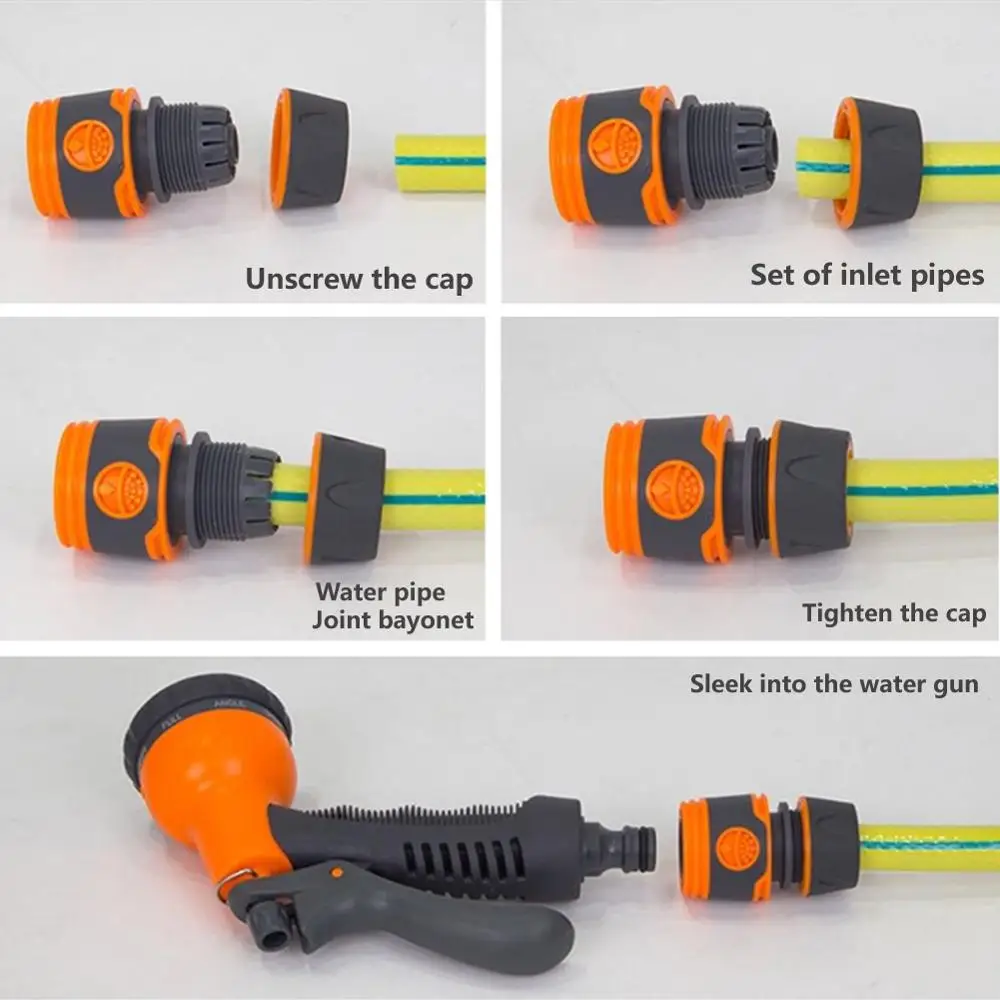 Unscrew the cap

Set of inlet pipes

Water pipe
Joint bayonet

Tighten the cap

Sleek into the water gun

FULL ANGLE