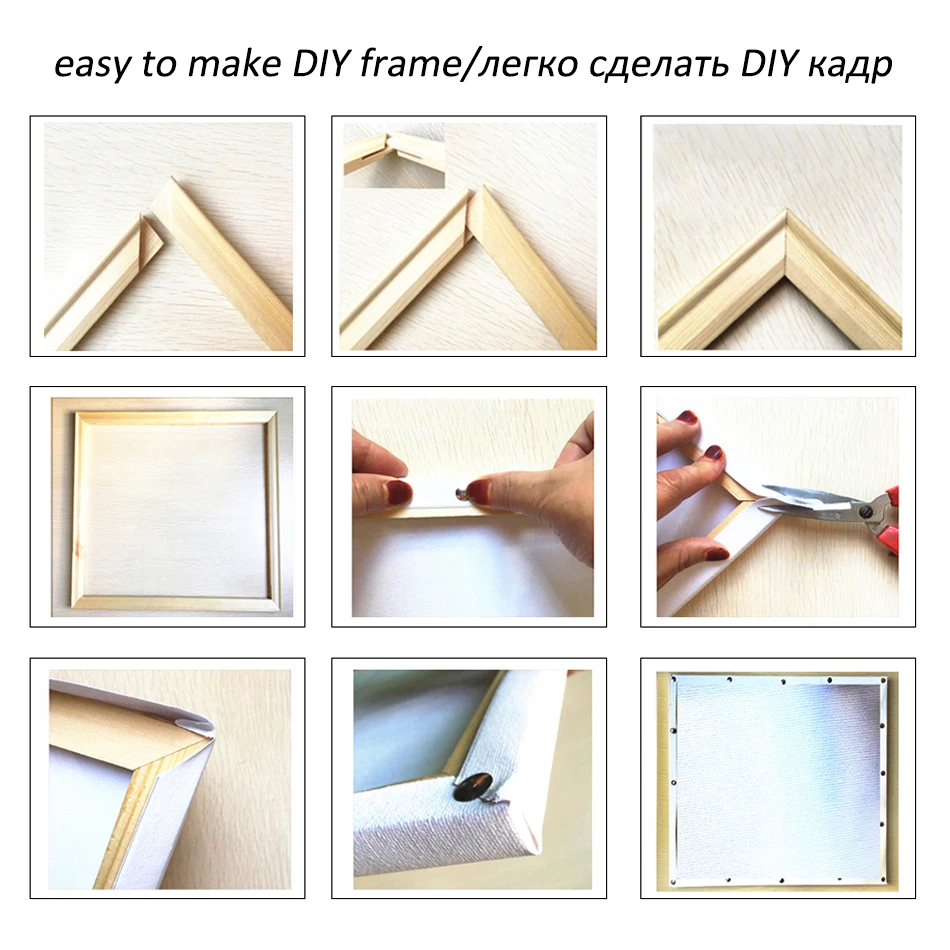 easy to make DIY frame/легко сделать DIY кадр