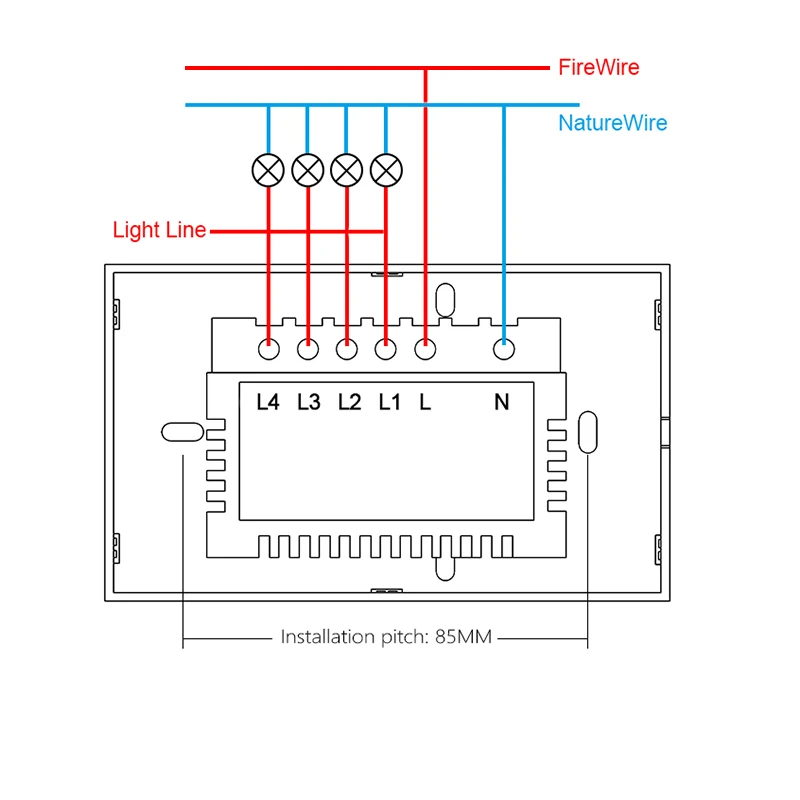 FireWire

NatureWire

Light Line

L4 L3 L2 L1 L N

Installation pitch: 85MM