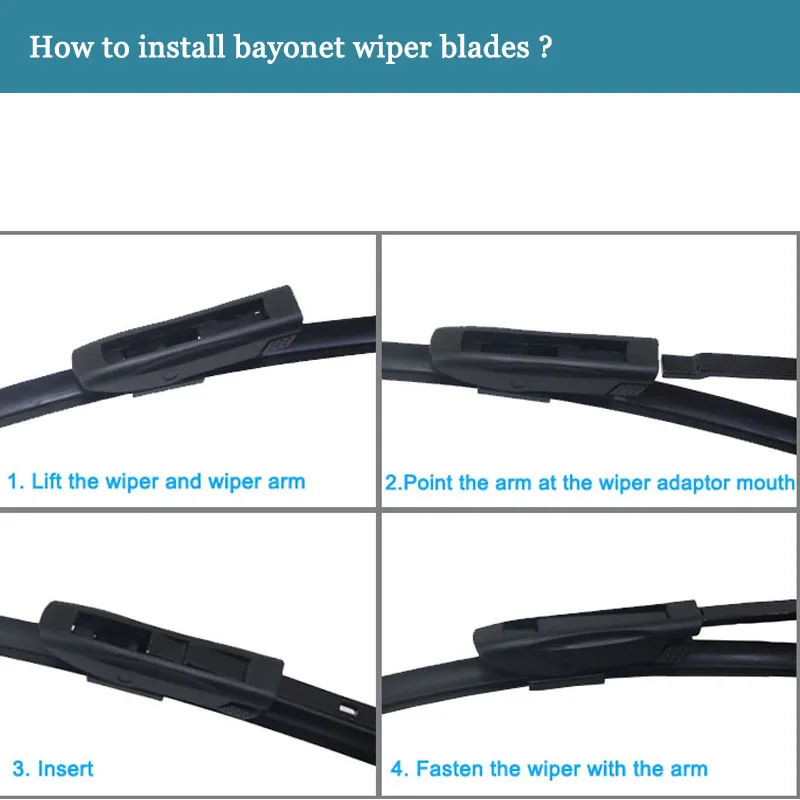 How to install bayonet wiper blades ?

1. Lift the wiper and wiper arm

2.Point the arm at the wiper adaptor mouth

3. Insert

4. Fasten the wiper with the arm