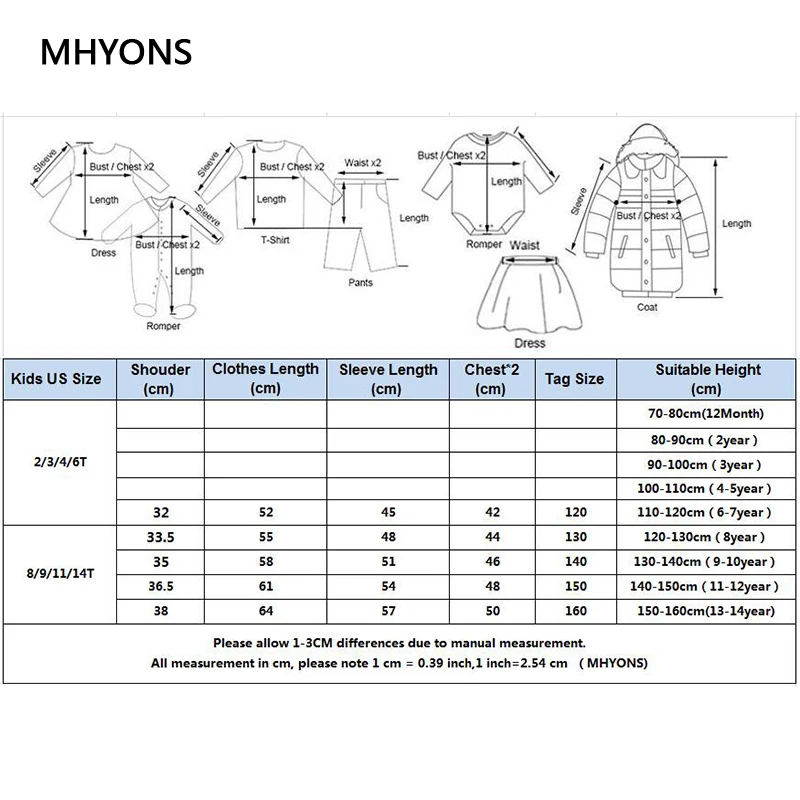 MHYONS

Sleeve
Bust / Chest x2
Length
Dress
Sleeve
Bust / Chest x2
Length
Romper
Sleeve
Bust / Chest x2
Length
T-Shirt
Waist x2
Length
Pants
Bust / Chest x2
Length
Romper
Waist
Dress
Sleeve
Bust / Chest x2
Length
Coat

| Kids US Size | Shouder (cm) | Clothes Length (cm) | Sleeve Length (cm) | Chest*2 (cm) | Tag Size | Suitable Height (cm) |
|---|---|---|---|---|---|---|
| 2/3/4/6T | | | | | | 70-80cm(12Month) |
| | | | | | | 80-90cm ( 2year ) |
| | | | | | | 90-100cm ( 3year ) |
| | | | | | | 100-110cm ( 4-5year ) |
| | 32 | 52 | 45 | 42 | 120 | 110-120cm ( 6-7year ) |
| 8/9/11/14T | 33.5 | 55 | 48 | 44 | 130 | 120-130cm ( 8year ) |
| | 35 | 58 | 51 | 46 | 140 | 130-140cm ( 9-10year ) |
| | 36.5 | 61 | 54 | 48 | 150 | 140-150cm ( 11-12year ) |
| | 38 | 64 | 57 | 50 | 160 | 150-160cm(13-14year) |

Please allow 1-3CM differences due to manual measurement.
All measurement in cm, please note 1 cm = 0.39 inch,1 inch=2.54 cm ( MHYONS)