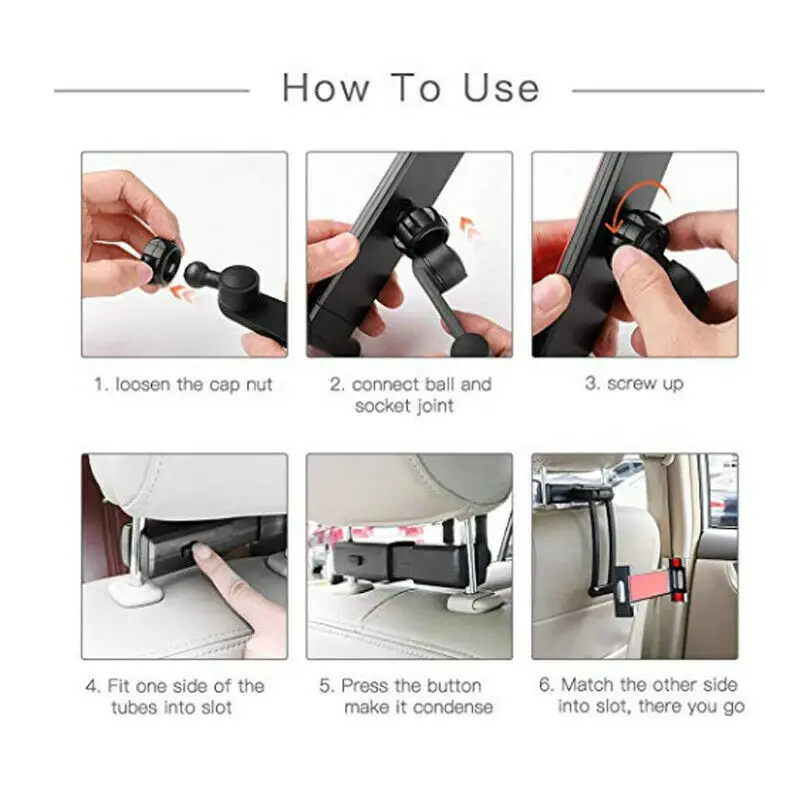 How To Use

1. loosen the cap nut

2. connect ball and socket joint

3. screw up

4. Fit one side of the tubes into slot

5. Press the button make it condense

6. Match the other side into slot, there you go