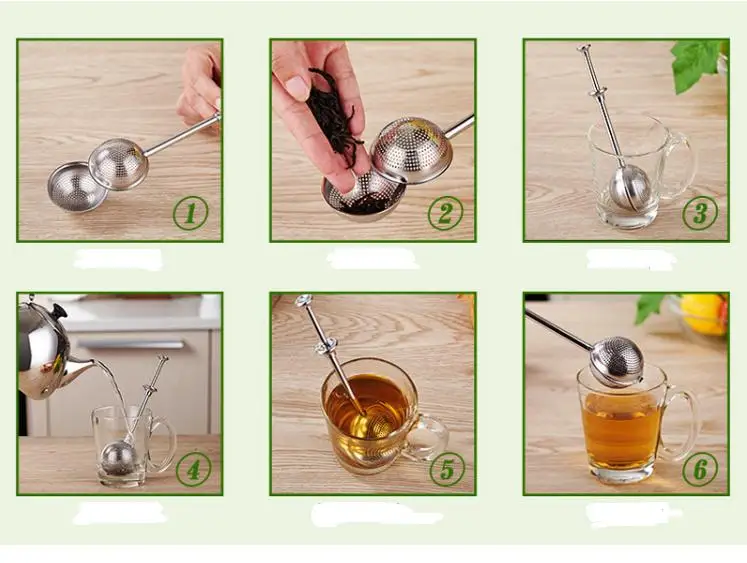 1

2

3

4

5

6