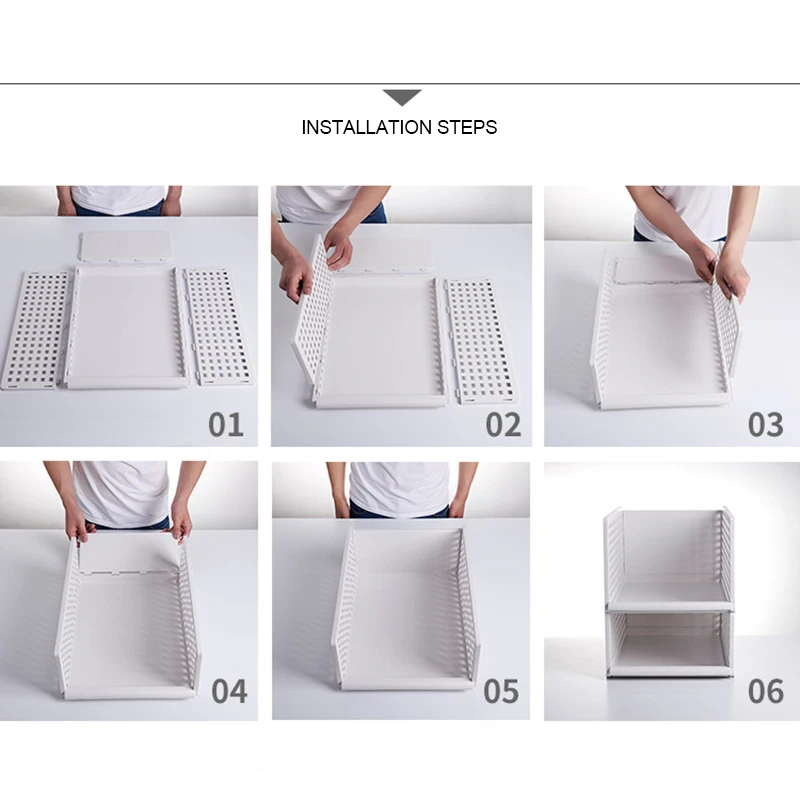 INSTALLATION STEPS

01

02

03

04

05

06