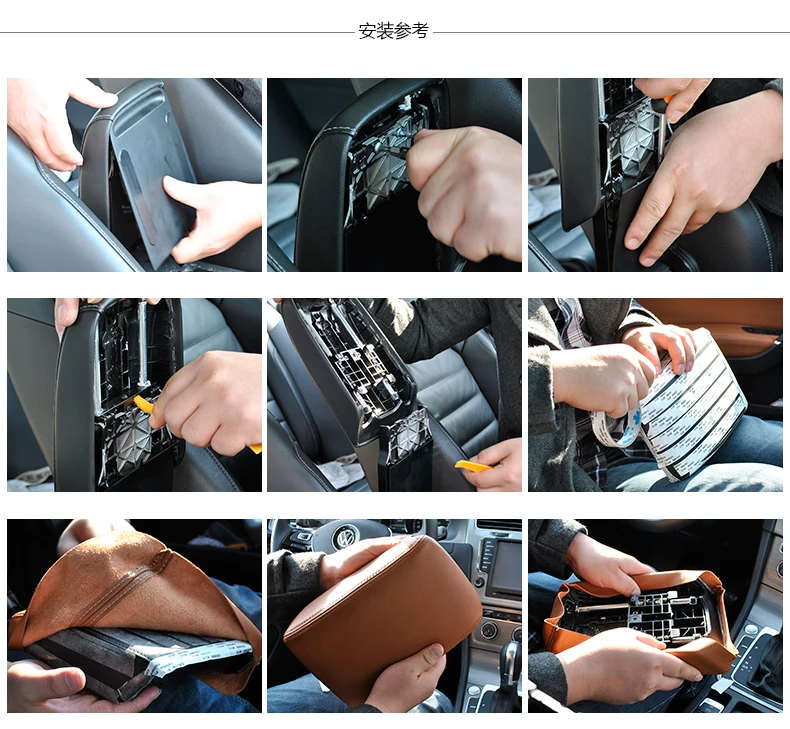 安装参考