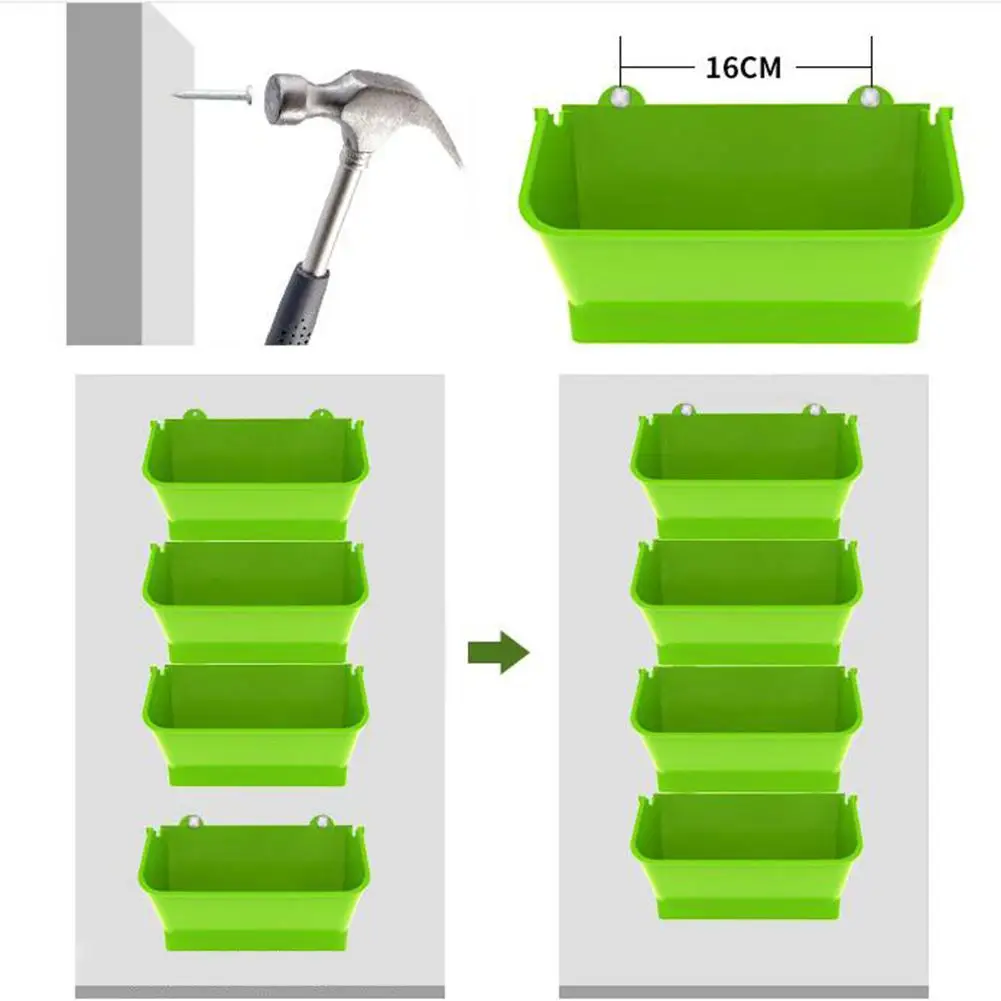 16CM