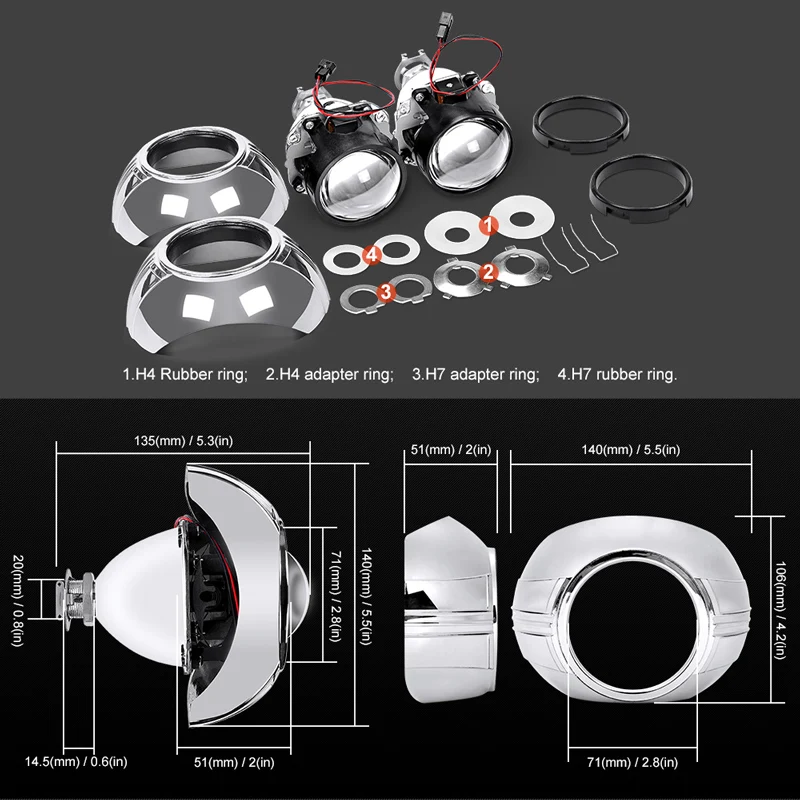 1

4

2

3

1.H4 Rubber ring; 2.H4 adapter ring; 3.H7 adapter ring; 4.H7 rubber ring.

135(mm) / 5.3(in)

20(mm) / 0.8(in)

71(mm) / 2.8(in)

140(mm) / 5.5(in)

14.5(mm) / 0.6(in)

51(mm) / 2(in)

51(mm) / 2(in)

140(mm) / 5.5(in)

106(mm) / 4.2(in)

71(mm) / 2.8(in)