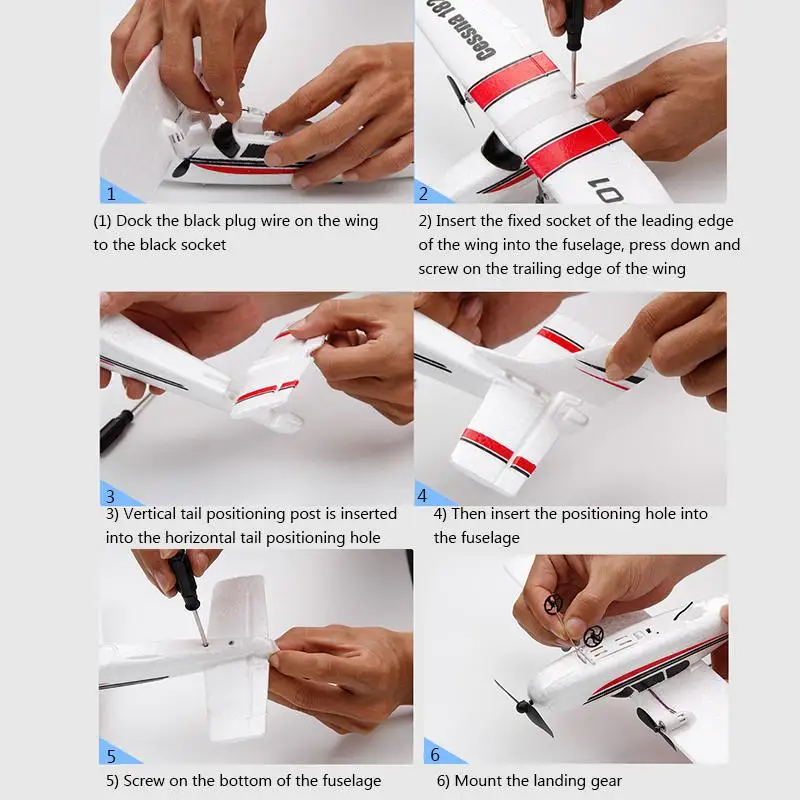 1

(1) Dock the black plug wire on the wing to the black socket

Cessna 182

101

2

2) Insert the fixed socket of the leading edge of the wing into the fuselage, press down and screw on the trailing edge of the wing

3

3) Vertical tail positioning post is inserted into the horizontal tail positioning hole

4

4) Then insert the positioning hole into the fuselage

5

5) Screw on the bottom of the fuselage

6

6) Mount the landing gear