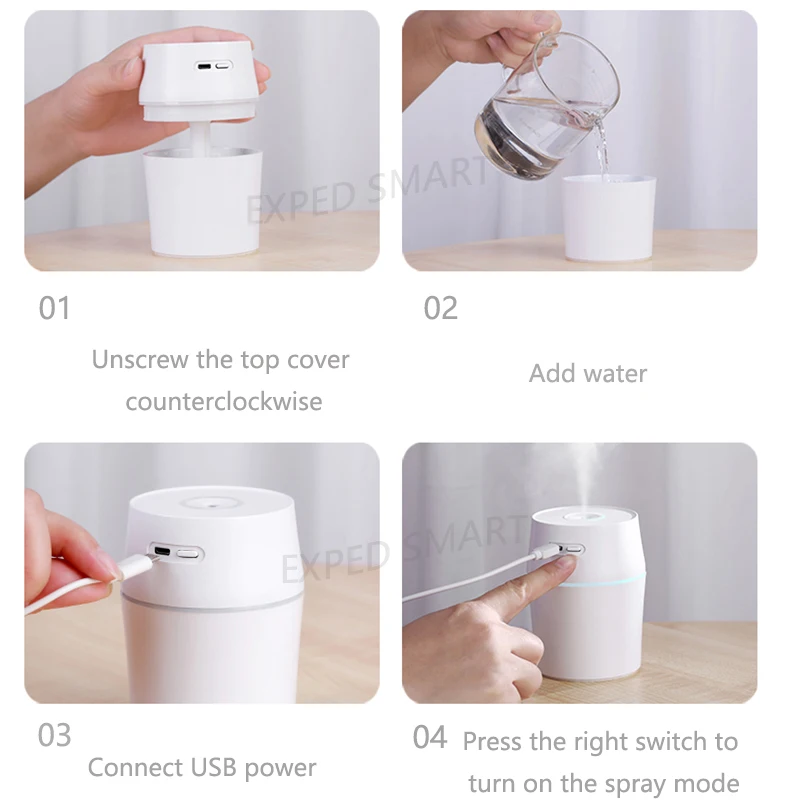 EXPED SMART

01

Unscrew the top cover counterclockwise

02

Add water

EXPED SMART

03

Connect USB power

04 Press the right switch to turn on the spray mode