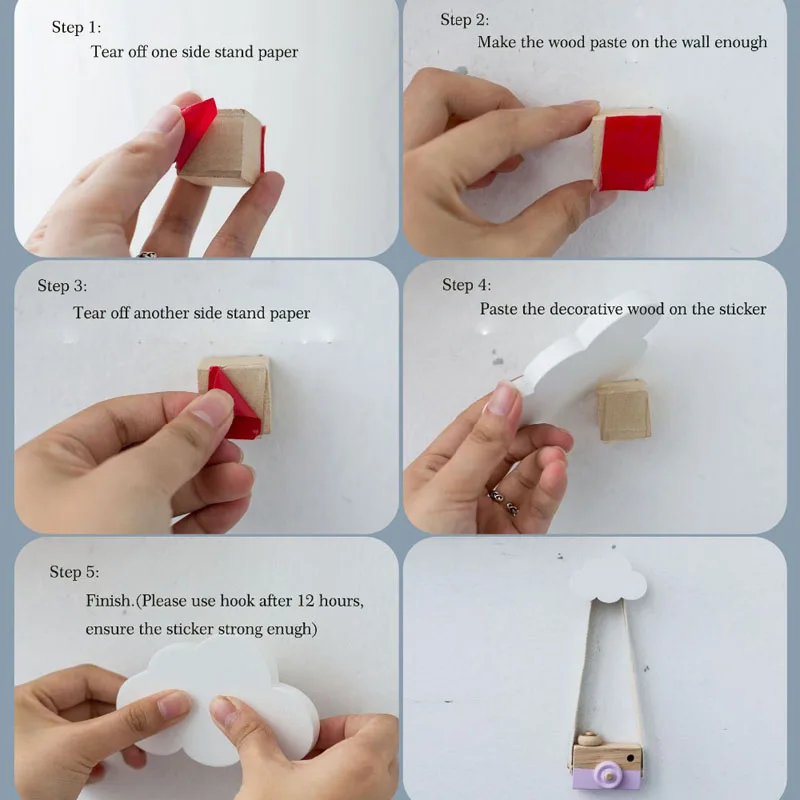 Step 1:
Tear off one side stand paper

Step 2:
Make the wood paste on the wall enough

Step 3:
Tear off another side stand paper

Step 4:
Paste the decorative wood on the sticker

Step 5:
Finish.(Please use hook after 12 hours, ensure the sticker strong enugh)