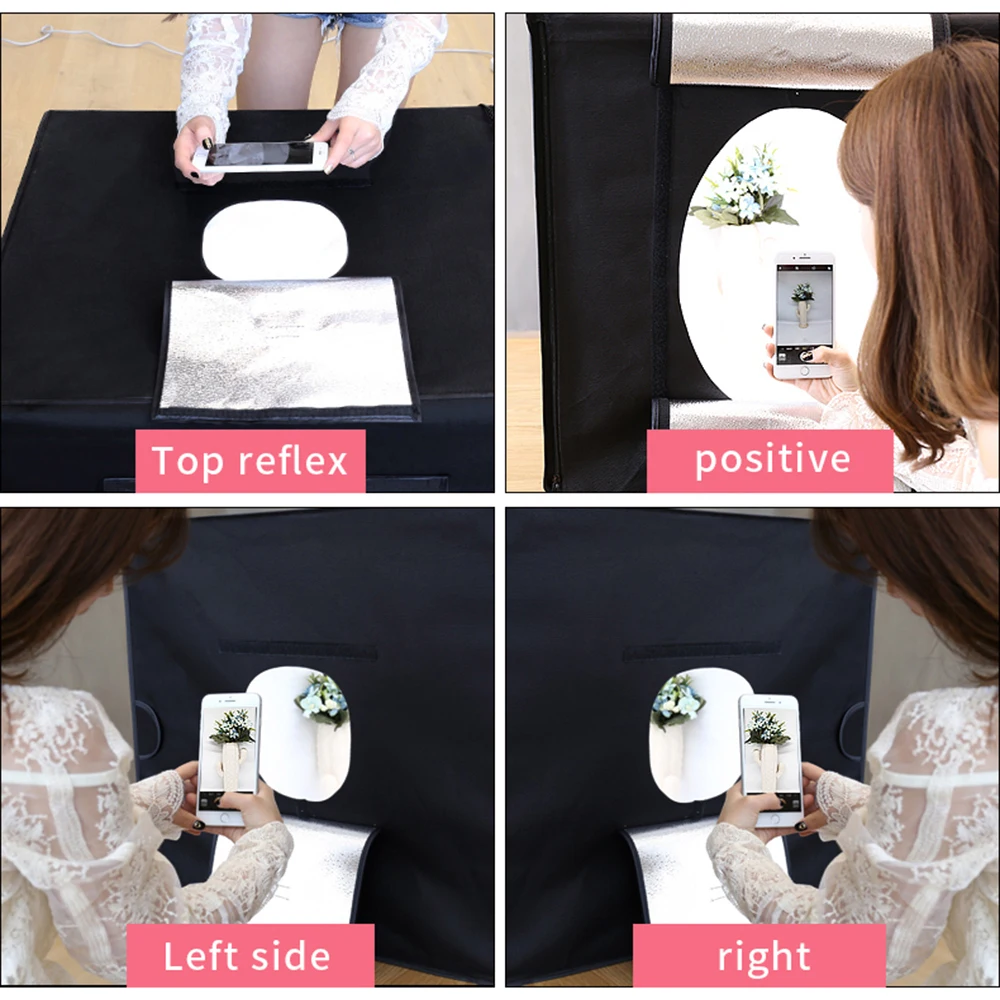 Top reflex

positive

Left side

right