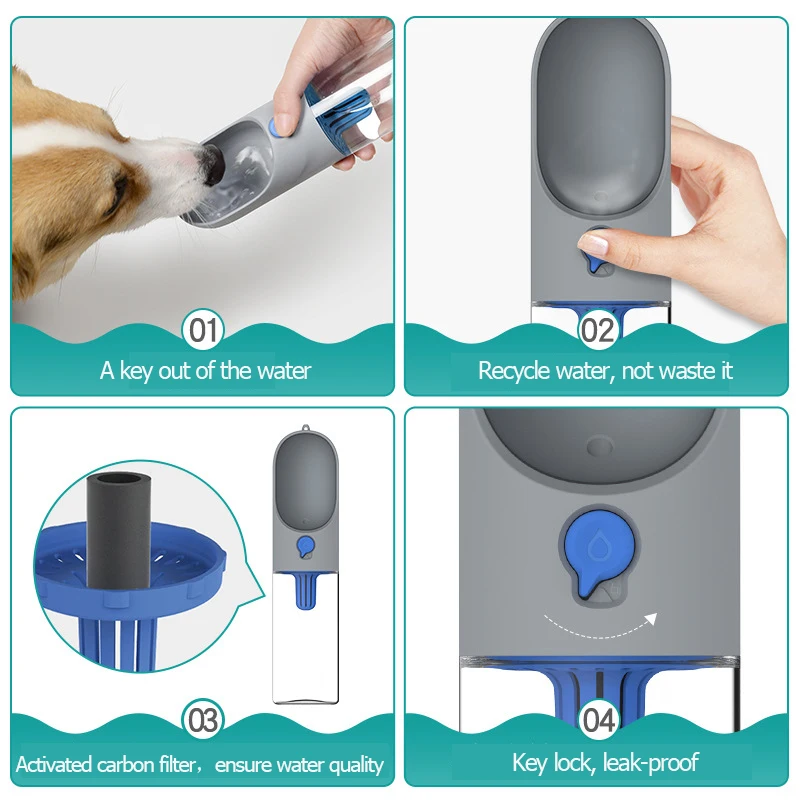 01

A key out of the water

02

Recycle water, not waste it

03

Activated carbon filter， ensure water quality

04

Key lock, leak-proof