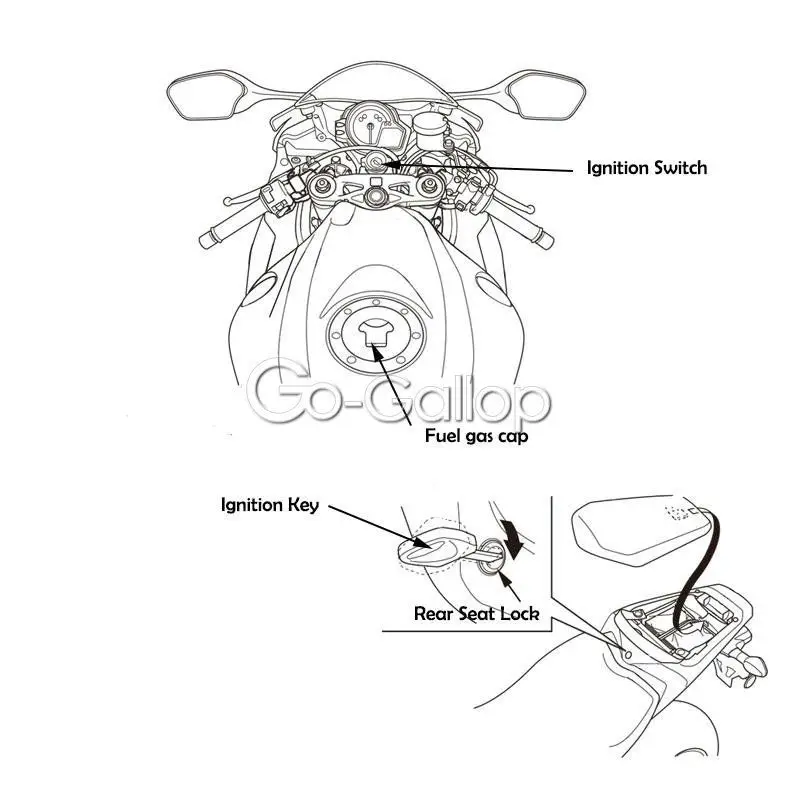 Ignition Switch

Go-Gallop

Fuel gas cap

Ignition Key

Rear Seat Lock