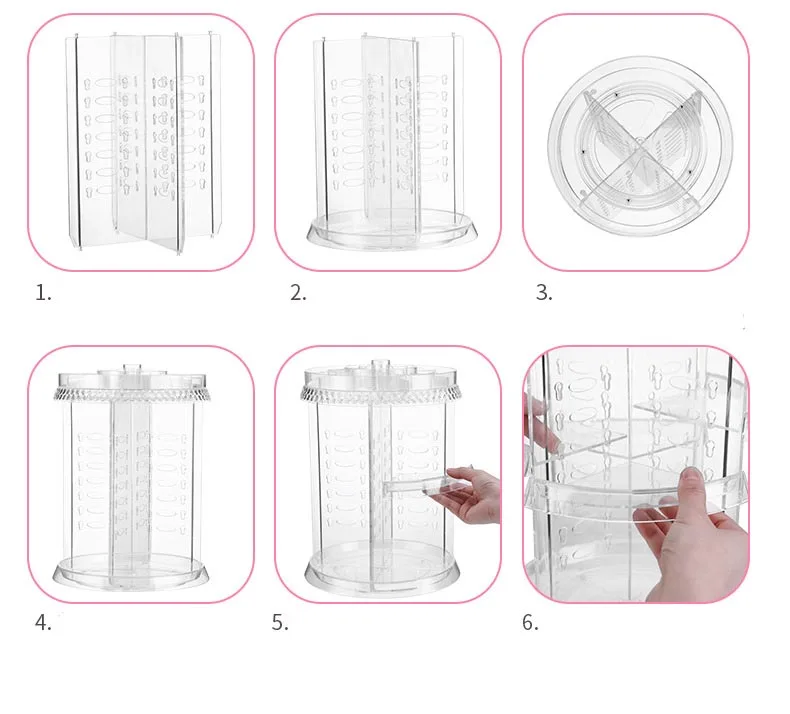 1.

2.

3.

4.

5.

6.