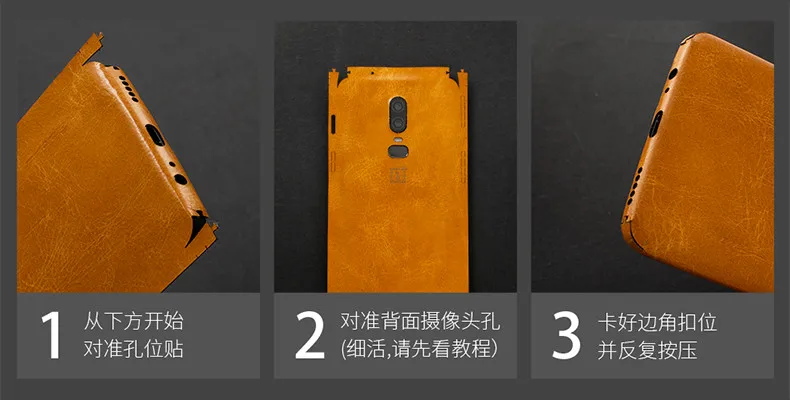 1 从下方开始
对准孔位贴

2 对准背面摄像头孔
(细活,请先看教程)

3 卡好边角扣位
并反复按压