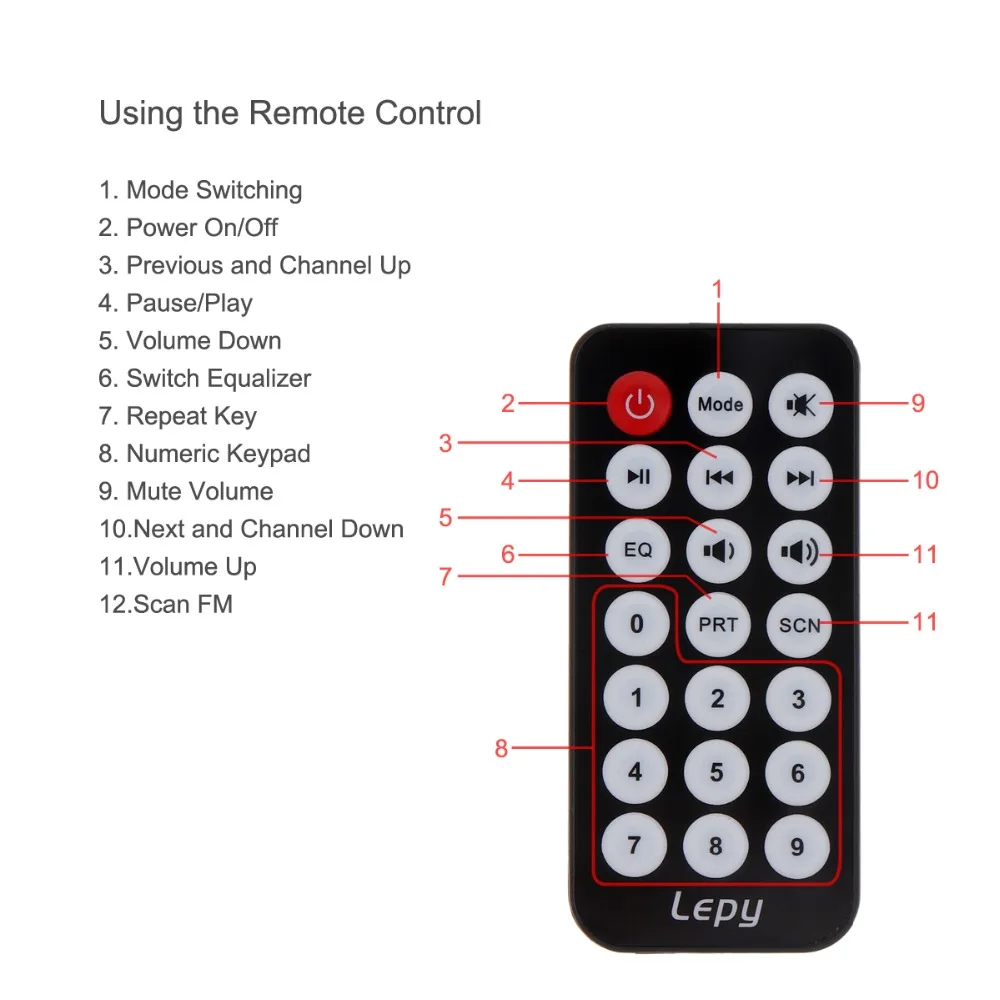 Using the Remote Control

1. Mode Switching
2. Power On/Off
3. Previous and Channel Up
4. Pause/Play
5. Volume Down
6. Switch Equalizer
7. Repeat Key
8. Numeric Keypad
9. Mute Volume
10.Next and Channel Down
11.Volume Up
12.Scan FM

1
2
Mode
9
3
4
10
5
6
EQ
11
7
0
PRT
SCN
11
1
2
3
8
4
5
6
7
8
9
Lepy