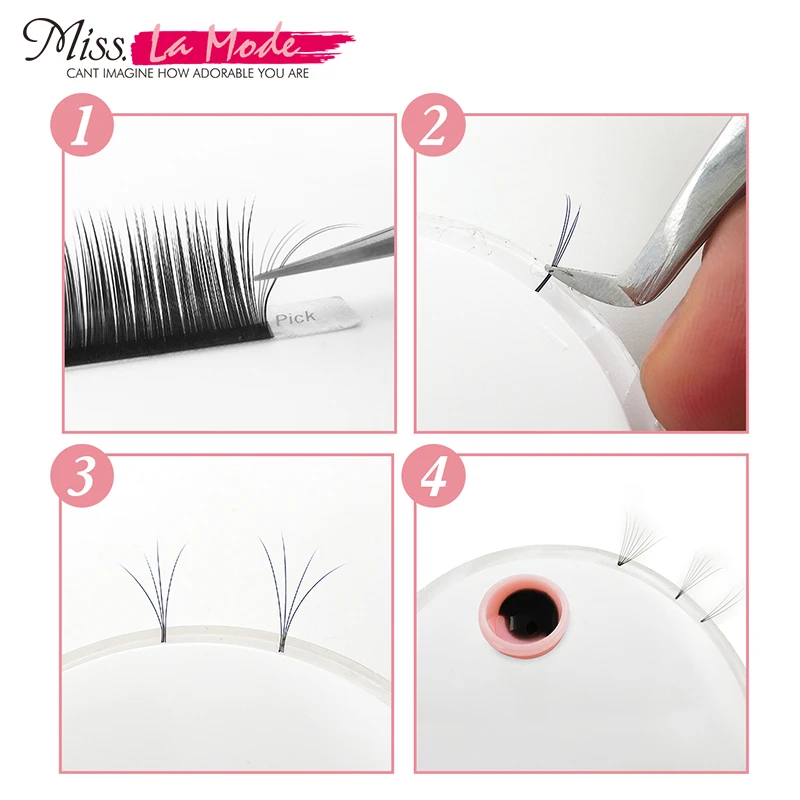 Miss. La Mode
CANT IMAGINE HOW ADORABLE YOU ARE

1

Pick

2

3

4