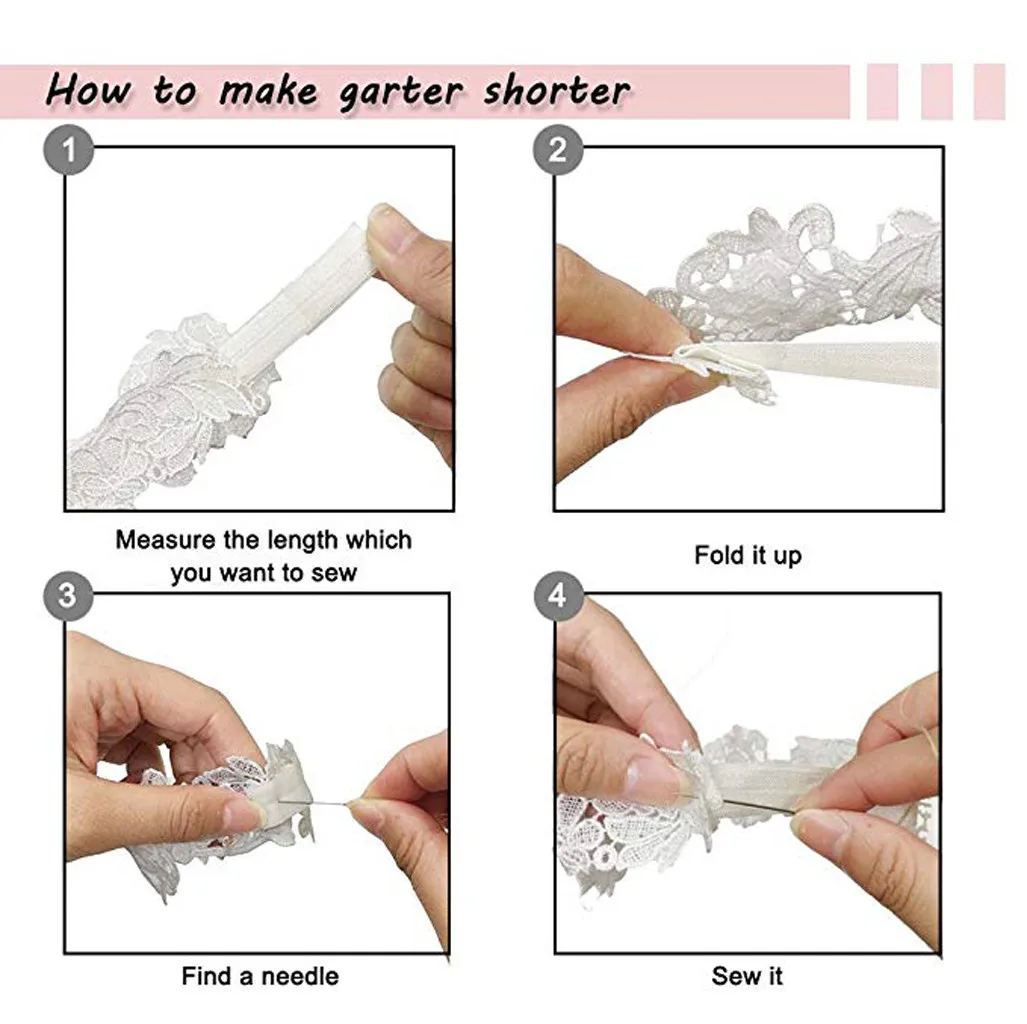 How to make garter shorter

1

Measure the length which you want to sew

2

Fold it up

3

Find a needle

4

Sew it