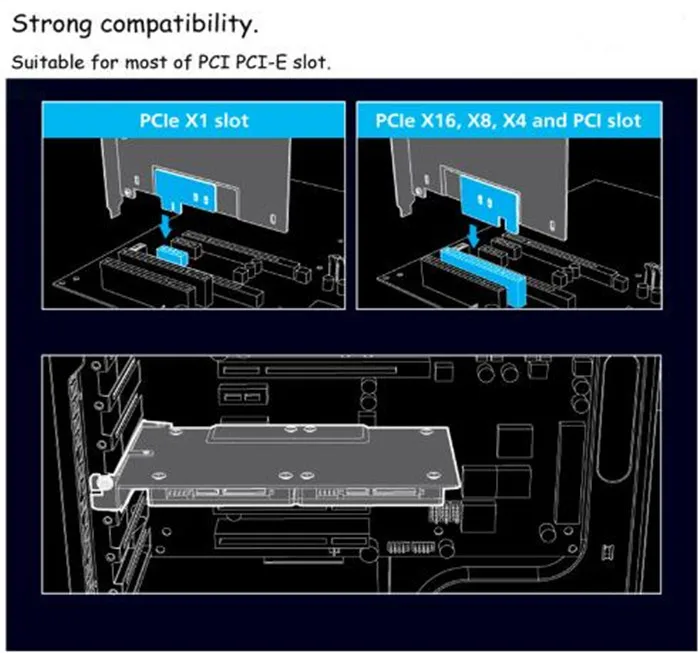 Strong compatibility.

Suitable for most of PCI PCI-E slot.

PCIe X1 slot

PCIe X16, X8, X4 and PCI slot