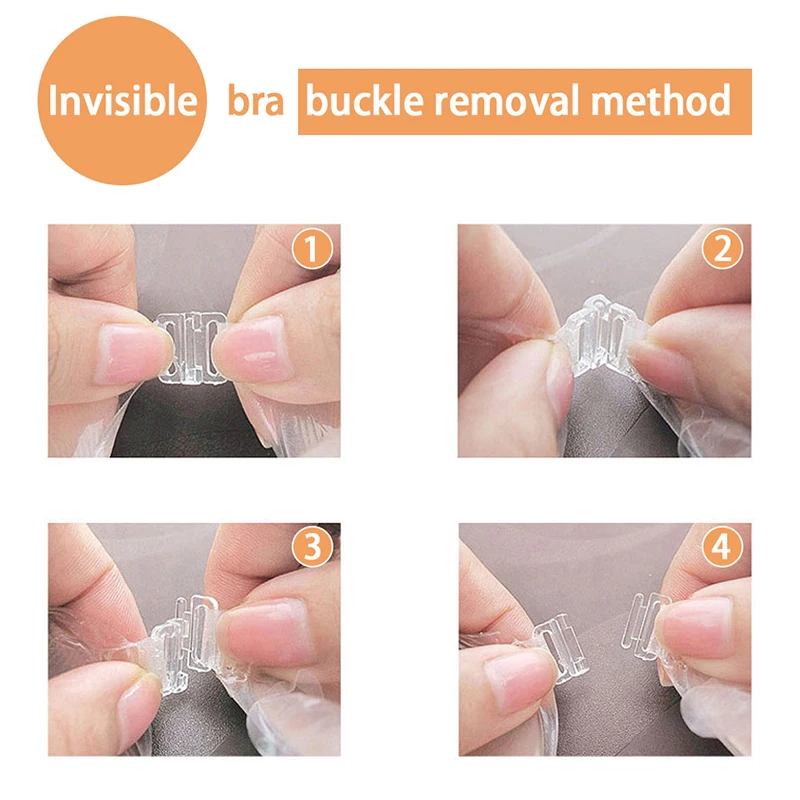 Invisible bra buckle removal method

1

2

3

4