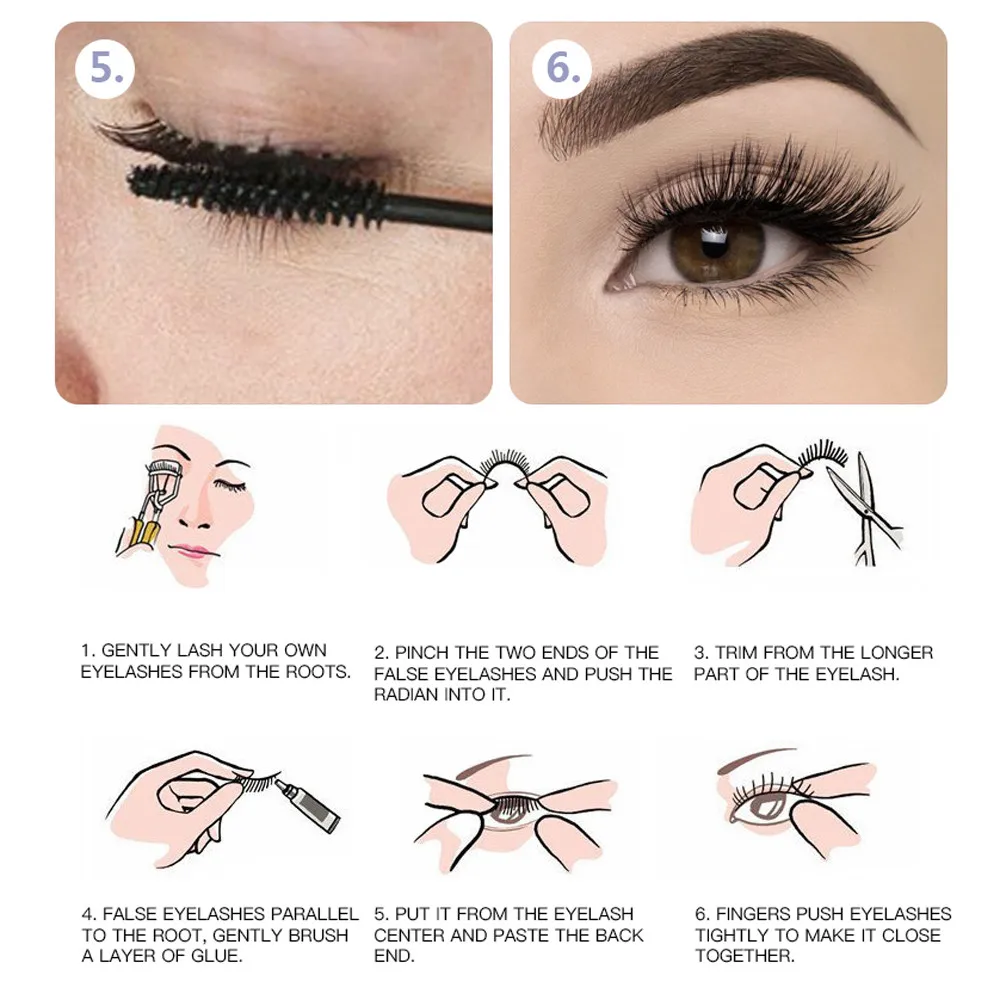 5.

6.

1. GENTLY LASH YOUR OWN EYELASHES FROM THE ROOTS.

2. PINCH THE TWO ENDS OF THE FALSE EYELASHES AND PUSH THE RADIAN INTO IT.

3. TRIM FROM THE LONGER PART OF THE EYELASH.

4. FALSE EYELASHES PARALLEL TO THE ROOT, GENTLY BRUSH A LAYER OF GLUE.

5. PUT IT FROM THE EYELASH CENTER AND PASTE THE BACK END.

6. FINGERS PUSH EYELASHES TIGHTLY TO MAKE IT CLOSE TOGETHER.