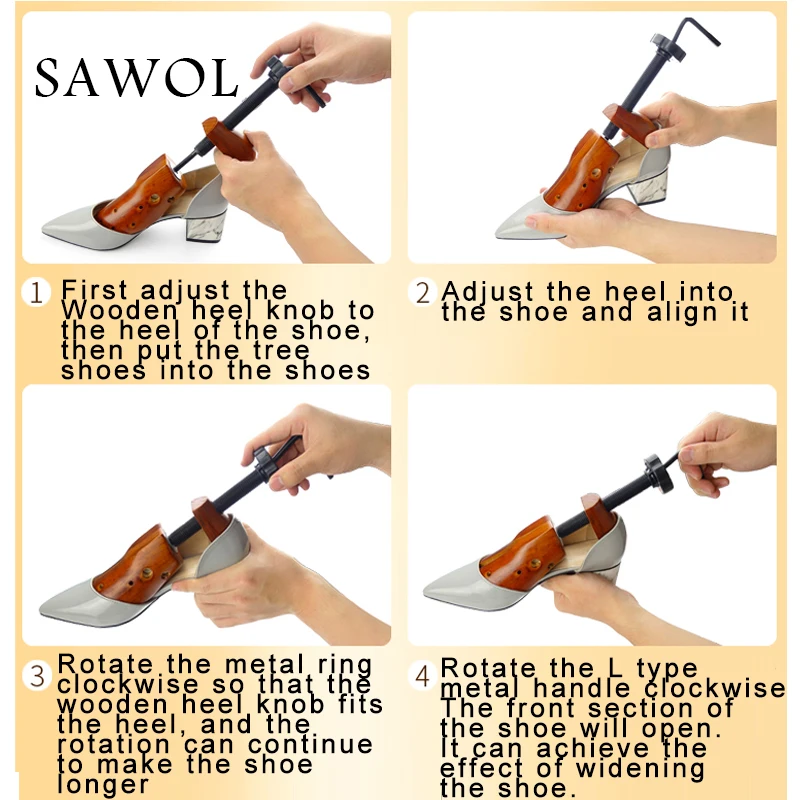 SAWOL

1 First adjust the Wooden heel knob to the heel of the shoe, then put the tree shoes into the shoes

2 Adjust the heel into the shoe and align it

3 Rotate the metal ring clockwise so that the wooden heel knob fits the heel, and the rotation can continue to make the shoe longer

4 Rotate the L type metal handle clockwise The front section of the shoe will open. It can achieve the effect of widening the shoe.