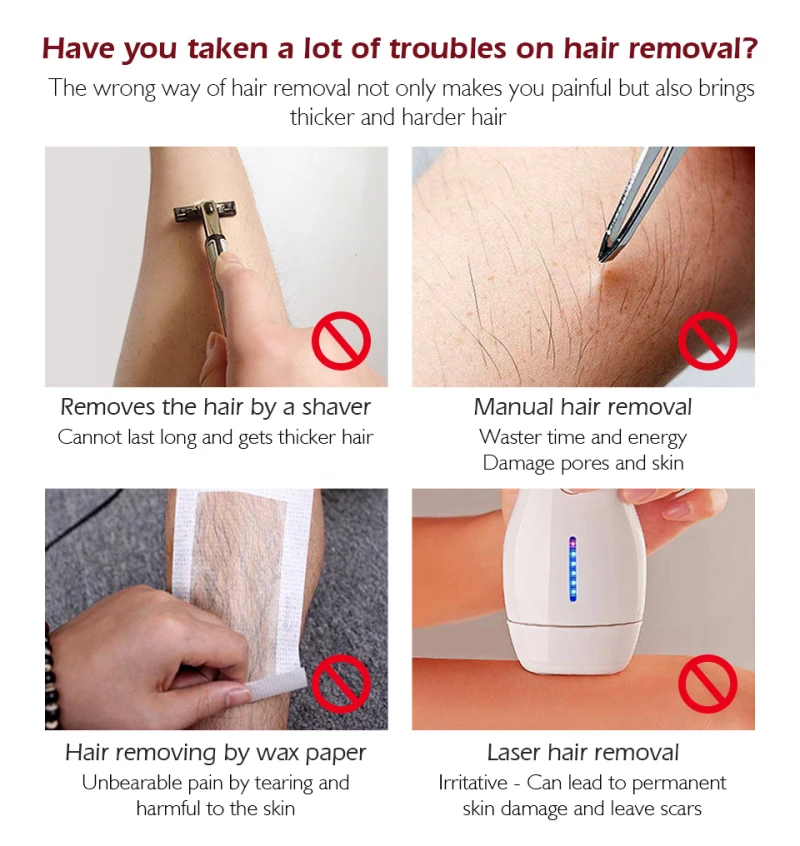 Have you taken a lot of troubles on hair removal?

The wrong way of hair removal not only makes you painful but also brings thicker and harder hair

Removes the hair by a shaver

Cannot last long and gets thicker hair

Manual hair removal

Waster time and energy
Damage pores and skin

Hair removing by wax paper

Unbearable pain by tearing and harmful to the skin

Laser hair removal

Irritative - Can lead to permanent skin damage and leave scars