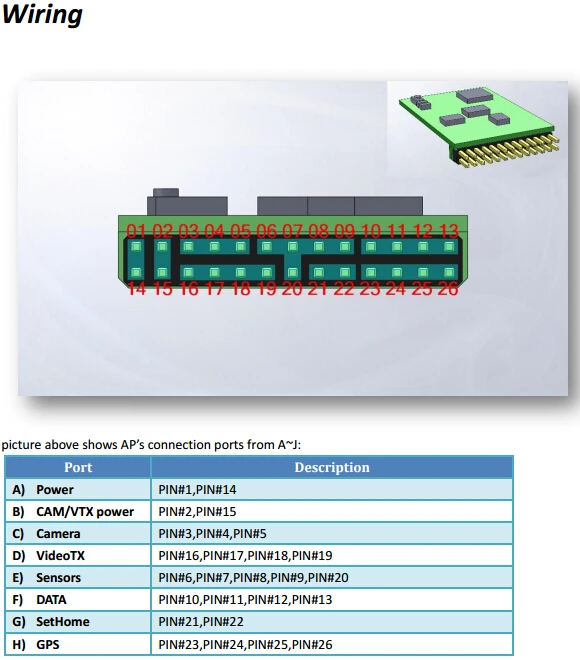 Wiring

01 02 03 04 05 06 07 08 09 10 11 12 13
14 15 16 17 18 19 20 21 22 23 24 25 26

picture above shows AP's connection ports from A~J:

| Port | Description |
|---|---|
| A) Power | PIN#1,PIN#14 |
| B) CAM/VTX power | PIN#2,PIN#15 |
| C) Camera | PIN#3,PIN#4,PIN#5 |
| D) VideoTX | PIN#16,PIN#17,PIN#18,PIN#19 |
| E) Sensors | PIN#6,PIN#7,PIN#8,PIN#9,PIN#20 |
| F) DATA | PIN#10,PIN#11,PIN#12,PIN#13 |
| G) SetHome | PIN#21,PIN#22 |
| H) GPS | PIN#23,PIN#24,PIN#25,PIN#26 |