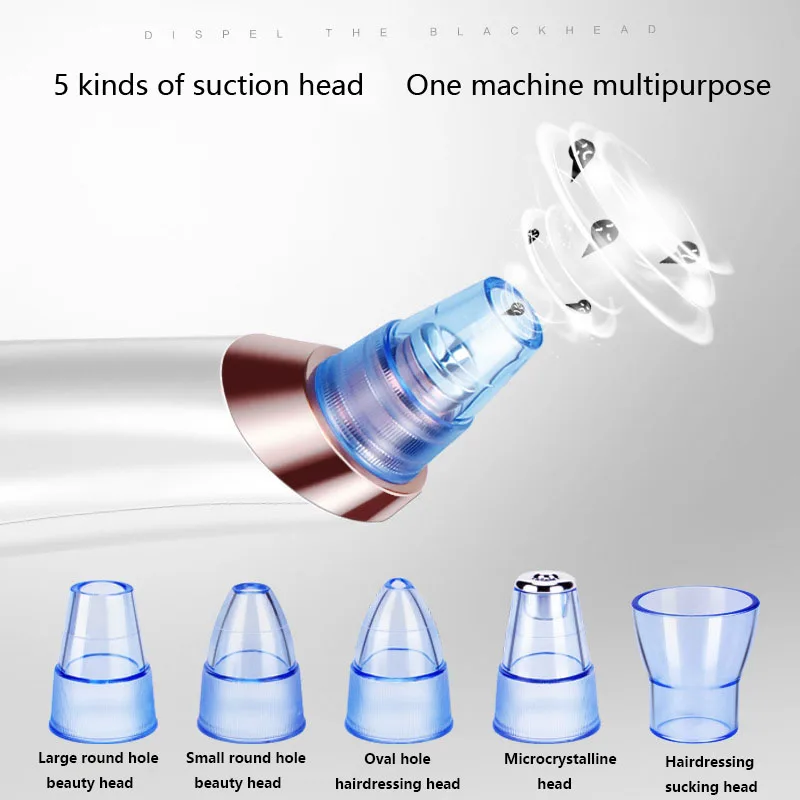 DISPEL THE BLACKHEAD

5 kinds of suction head One machine multipurpose

Large round hole beauty head

Small round hole beauty head

Oval hole hairdressing head

Microcrystalline head

Hairdressing sucking head