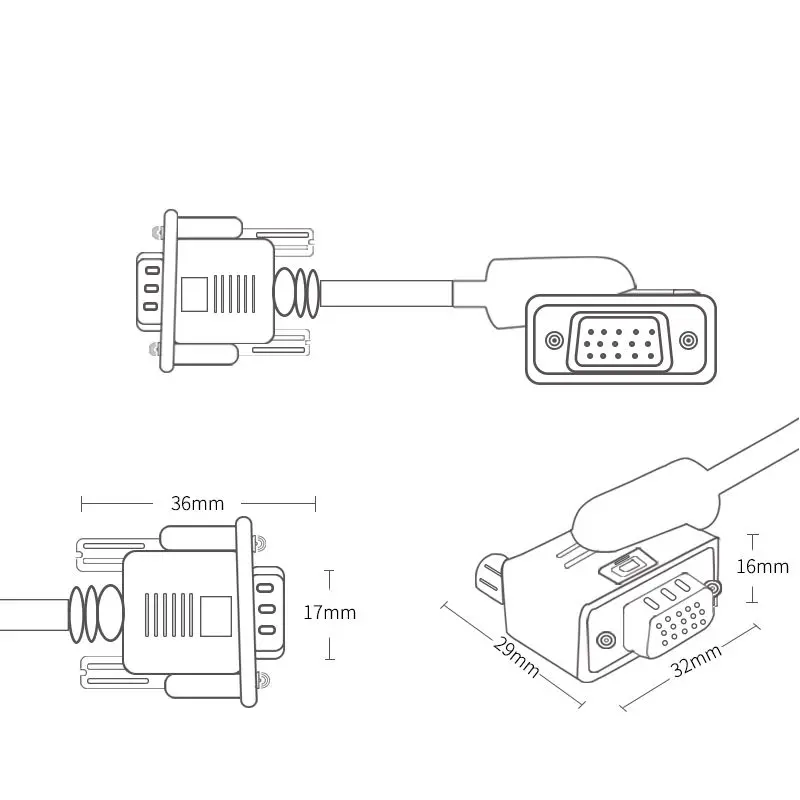 36mm

17mm

16mm

29mm

32mm