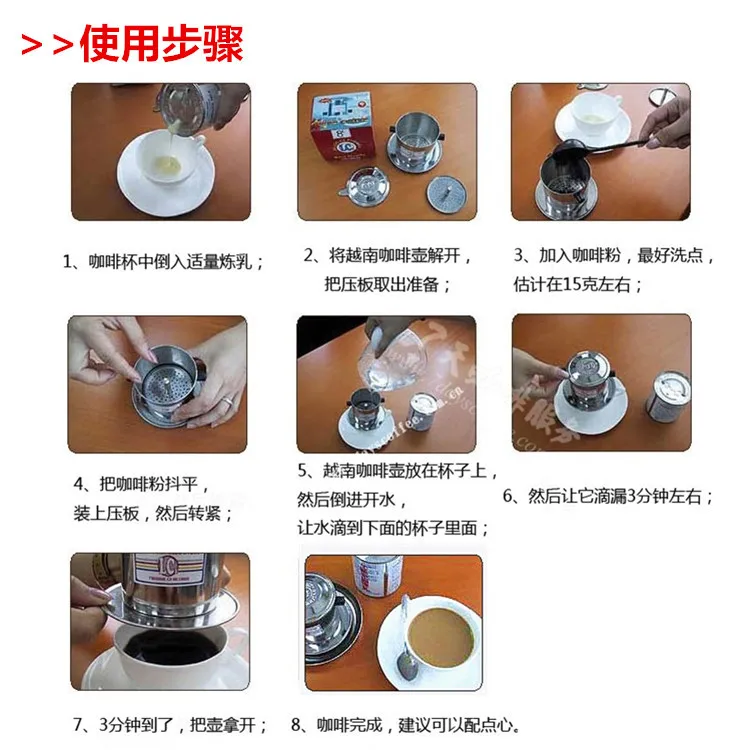 >>使用步骤

1、咖啡杯中倒入适量炼乳；

2、将越南咖啡壶解开，把压板取出准备；

3、加入咖啡粉，最好洗点，估计在15克左右；

4、把咖啡粉抖平，装上压板，然后转紧；

5、越南咖啡壶放在杯子上，然后倒进开水，让水滴到下面的杯子里面；

6、然后让它滴漏3分钟左右；

7、3分钟到了，把壶拿开；

8、咖啡完成，建议可以配点心。