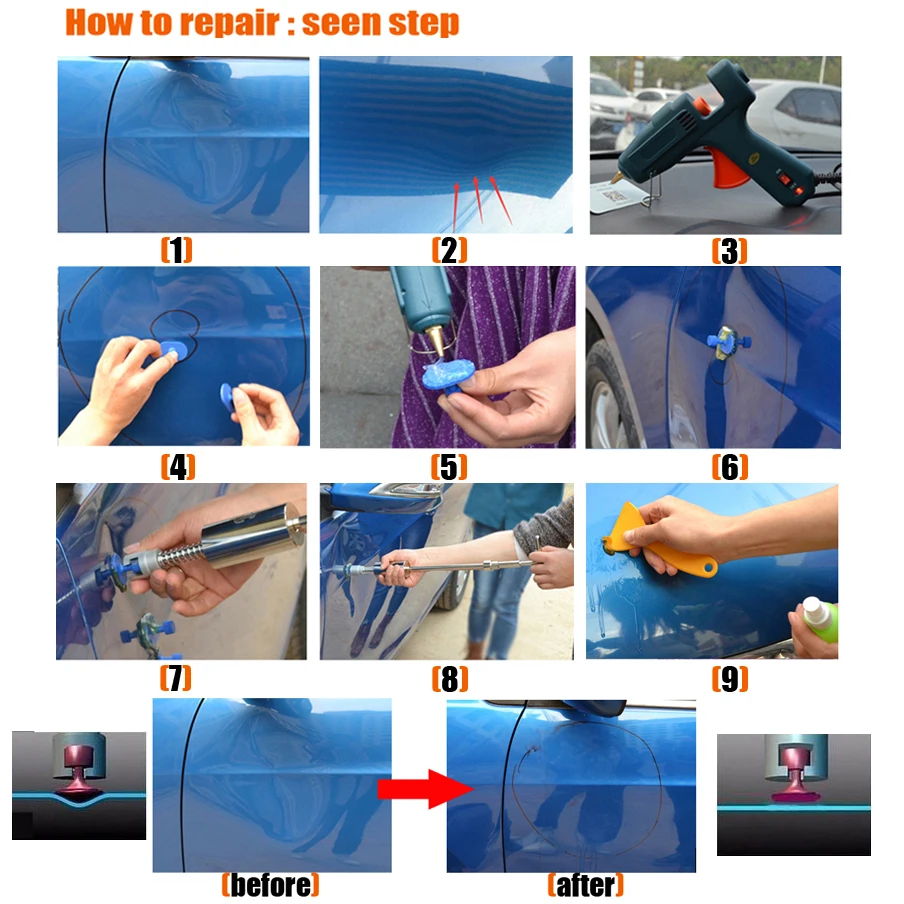 How to repair : seen step

(1)

(2)

(3)

(4)

(5)

(6)

(7)

(8)

(9)

(before)

(after)