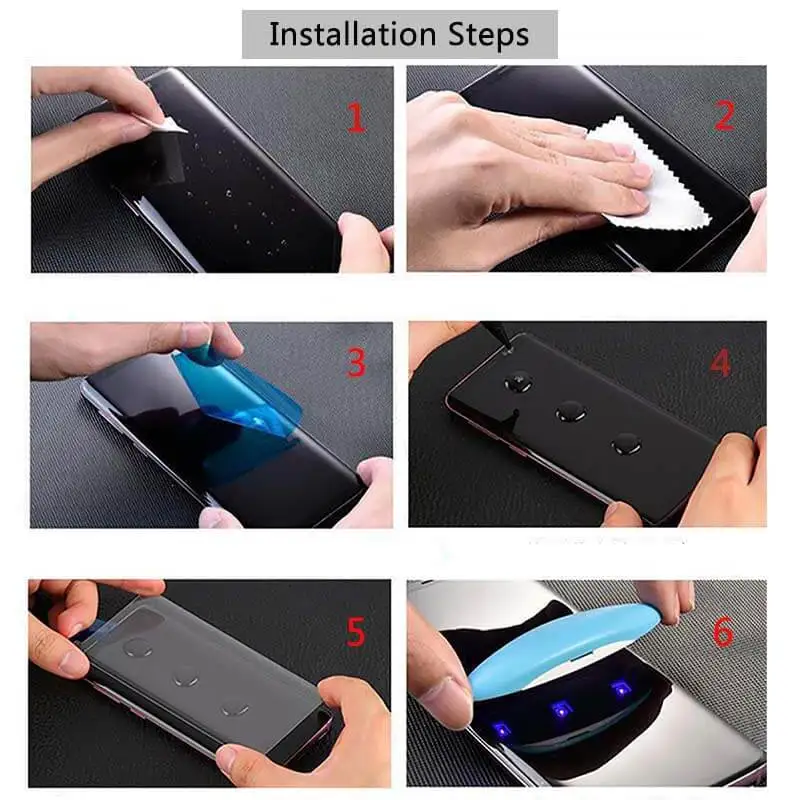 Installation Steps

1

2

3

4

5

6