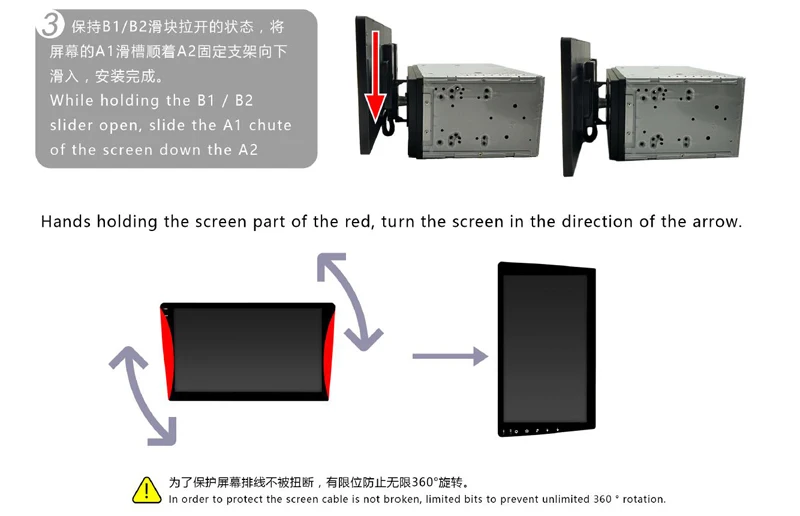 3 保持B1/B2滑块拉开的状态，将屏幕的A1滑槽顺着A2固定支架向下滑入，安装完成。
While holding the B1 / B2 slider open, slide the A1 chute of the screen down the A2

Hands holding the screen part of the red, turn the screen in the direction of the arrow.

为了保护屏幕排线不被扭断，有限位防止无限360°旋转。
In order to protect the screen cable is not broken, limited bits to prevent unlimited 360 ° rotation.