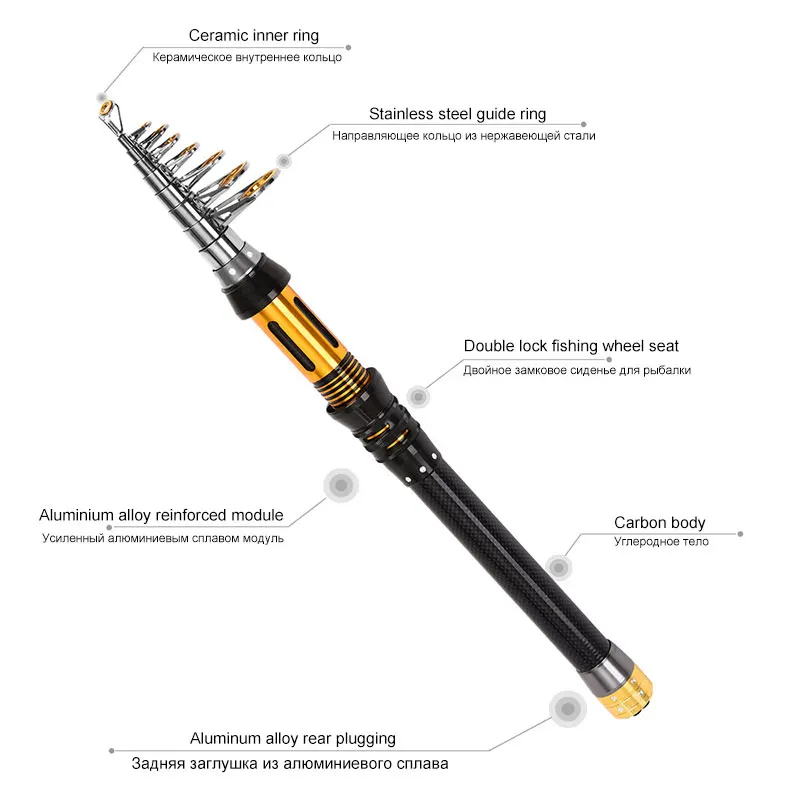 Ceramic inner ring
Керамическое внутреннее кольцо

Stainless steel guide ring
Направляющее кольцо из нержавеющей стали

Double lock fishing wheel seat
Двойное замковое сиденье для рыбалки

Aluminium alloy reinforced module
Усиленный алюминиевым сплавом модуль

Carbon body
Углеродное тело

Aluminum alloy rear plugging
Задняя заглушка из алюминиевого сплава