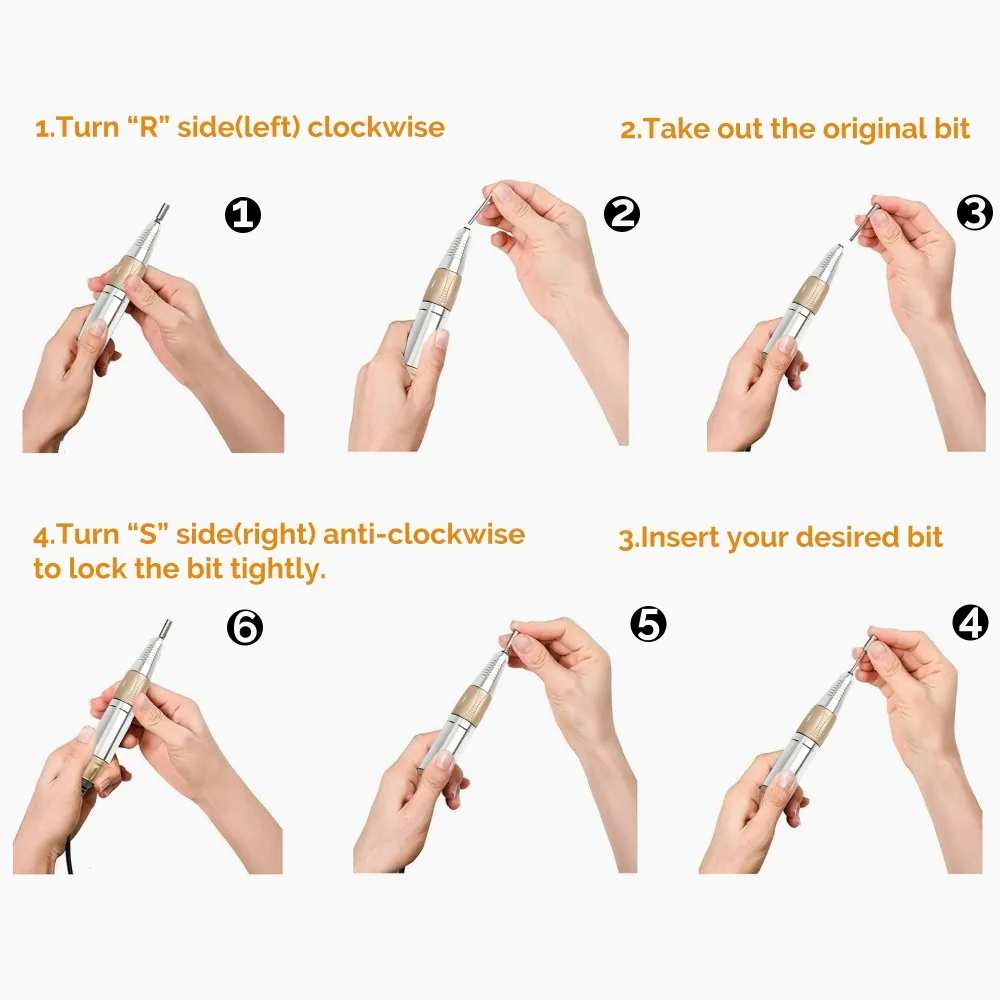 1.Turn “R” side(left) clockwise

2.Take out the original bit

❶

❷

❸

4.Turn “S” side(right) anti-clockwise to lock the bit tightly.

3.Insert your desired bit

❻

❺

❹