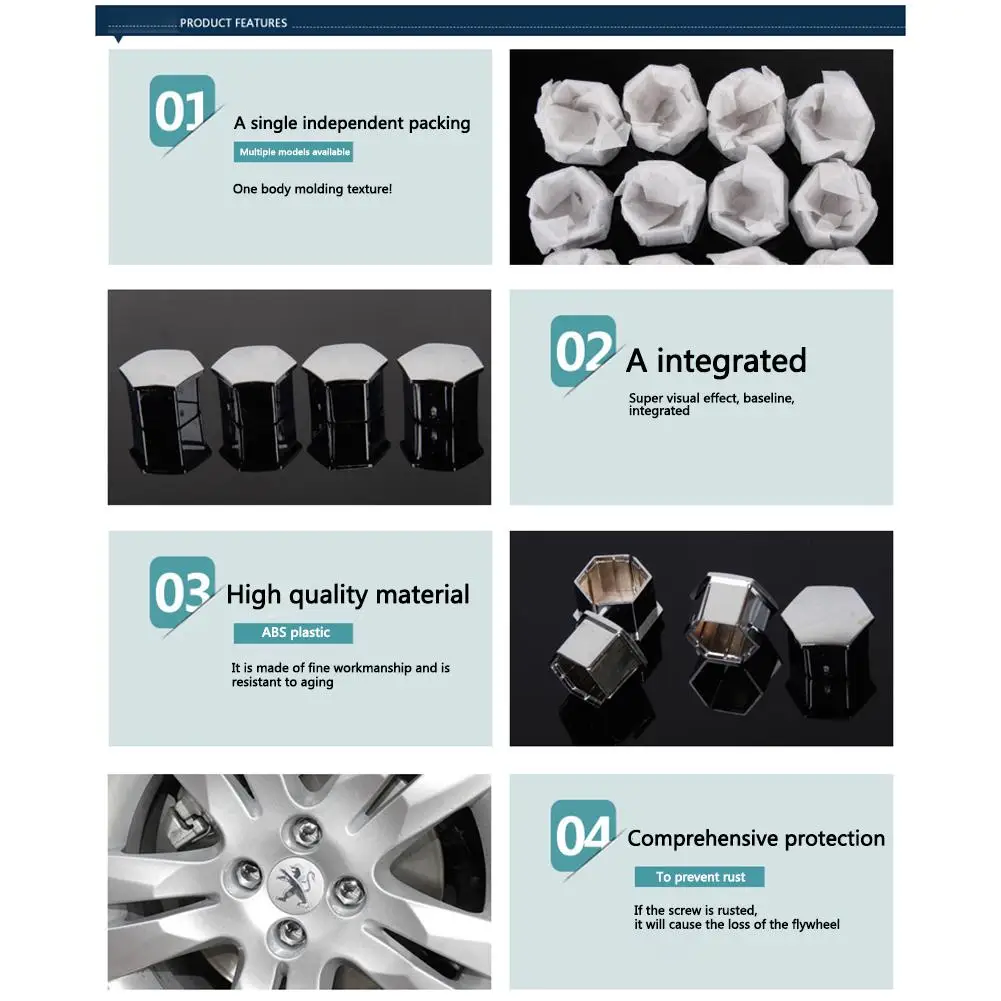 PRODUCT FEATURES

01 A single independent packing

Multiple models available

One body molding texture!

02 A integrated

Super visual effect, baseline, integrated

03 High quality material

ABS plastic

It is made of fine workmanship and is resistant to aging

04 Comprehensive protection

To prevent rust

If the screw is rusted, it will cause the loss of the flywheel