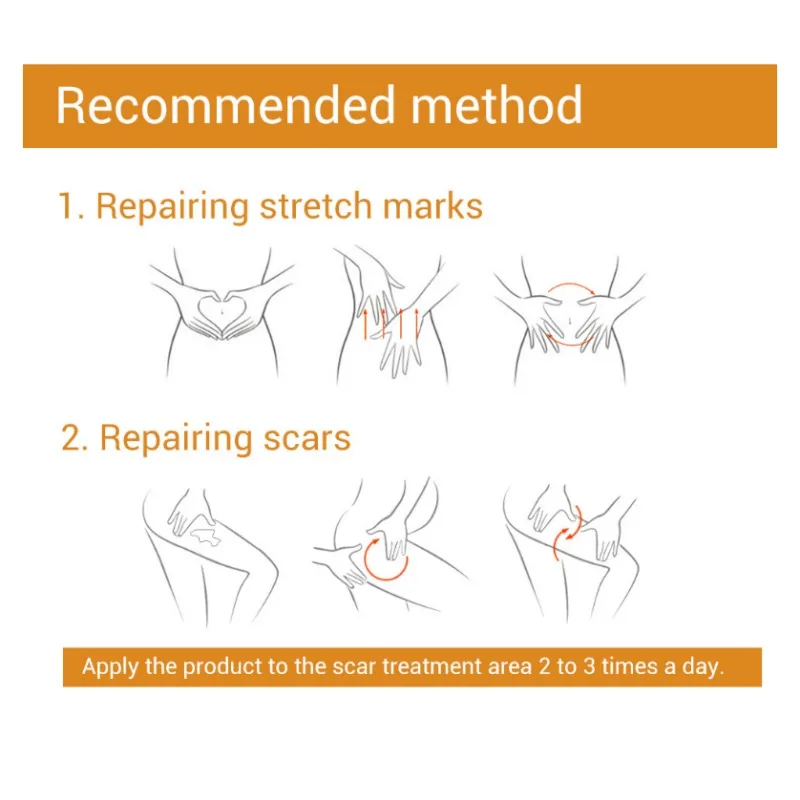 Recommended method

1. Repairing stretch marks

2. Repairing scars

Apply the product to the scar treatment area 2 to 3 times a day.