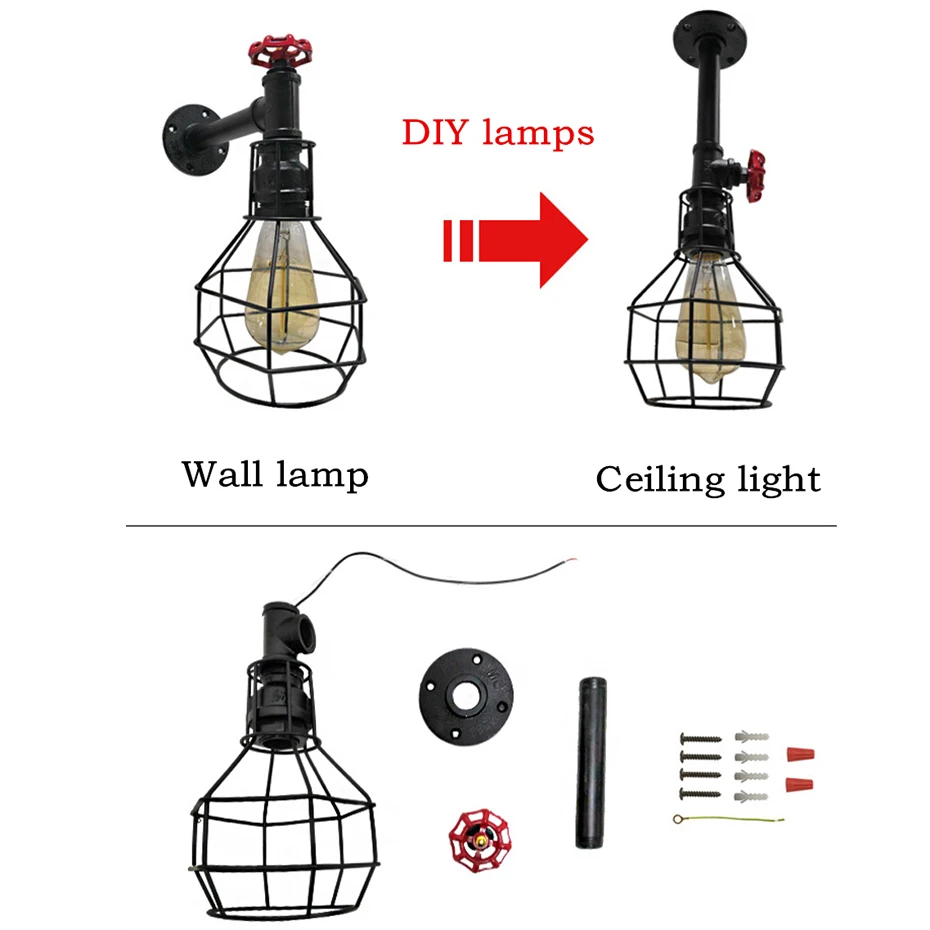 DIY lamps

Wall lamp

Ceiling light