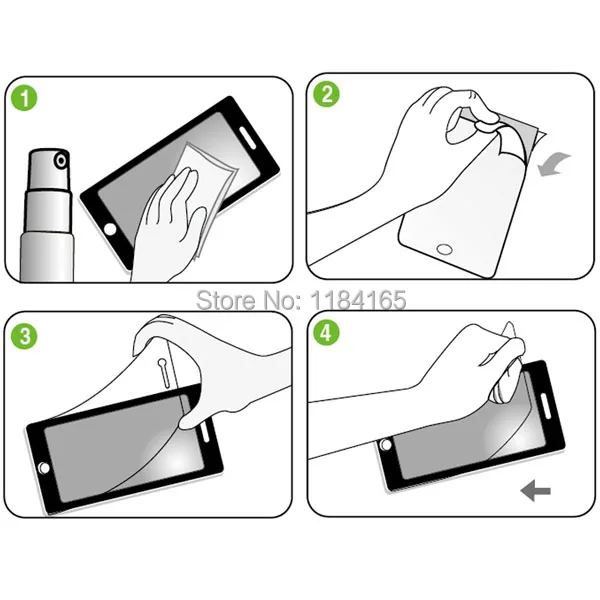 1

2

Store No: 1184165

3

4