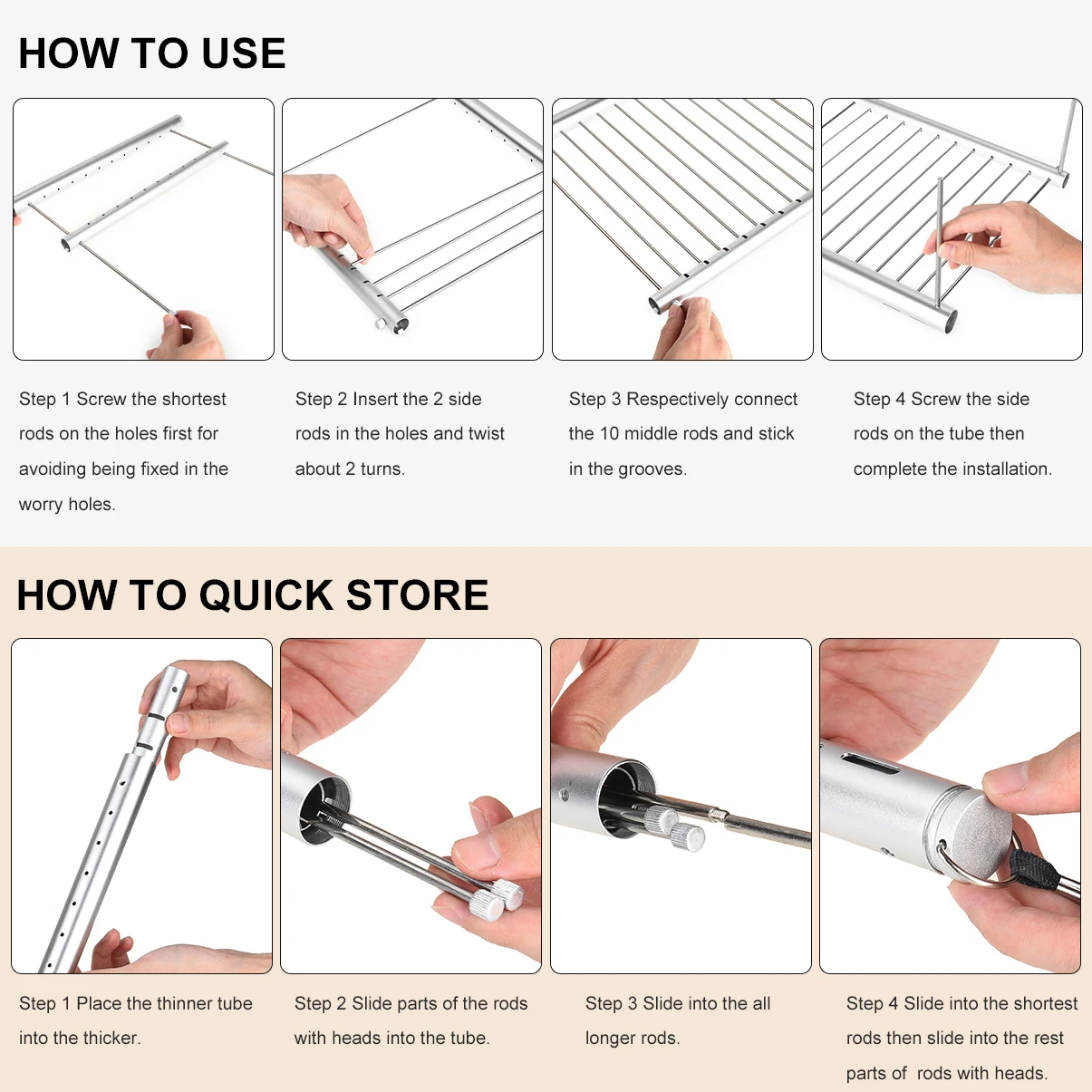 HOW TO USE

Step 1 Screw the shortest rods on the holes first for avoiding being fixed in the worry holes.

Step 2 Insert the 2 side rods in the holes and twist about 2 turns.

Step 3 Respectively connect the 10 middle rods and stick in the grooves.

Step 4 Screw the side rods on the tube then complete the installation.

HOW TO QUICK STORE

Step 1 Place the thinner tube into the thicker.

Step 2 Slide parts of the rods with heads into the tube.

Step 3 Slide into the all longer rods.

Step 4 Slide into the shortest rods then slide into the rest parts of rods with heads.