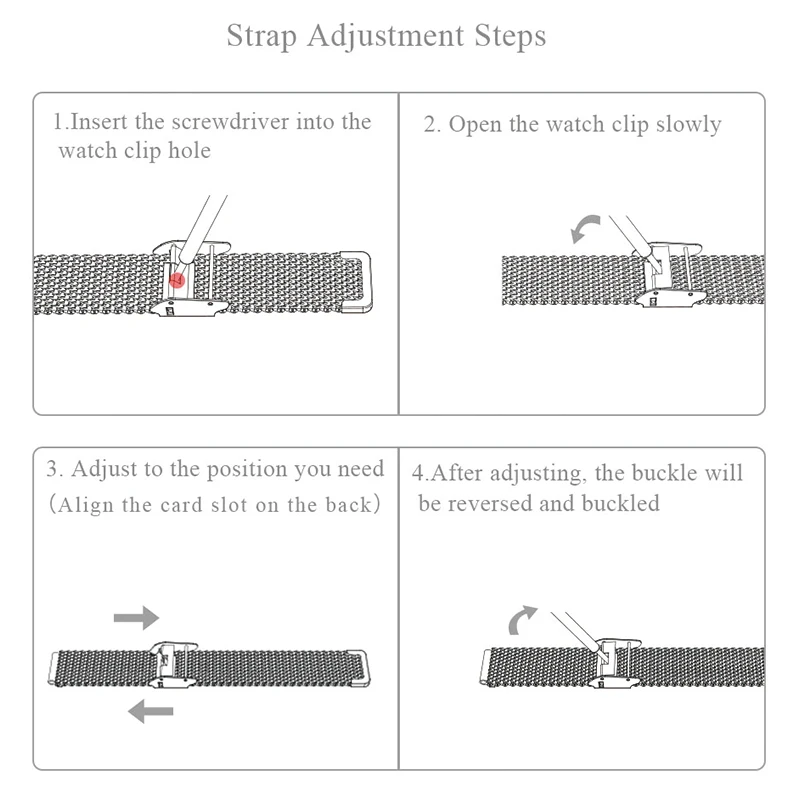 Strap Adjustment Steps

1.Insert the screwdriver into the watch clip hole

2. Open the watch clip slowly

3. Adjust to the position you need (Align the card slot on the back)

4.After adjusting, the buckle will be reversed and buckled