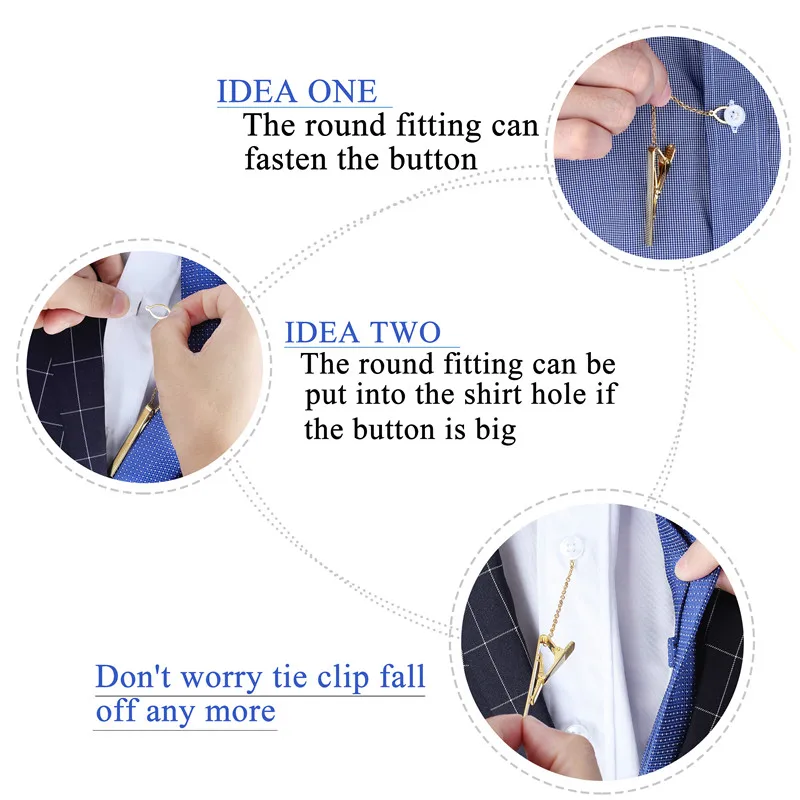 IDEA ONE
The round fitting can fasten the button

IDEA TWO
The round fitting can be put into the shirt hole if the button is big

Don't worry tie clip fall off any more